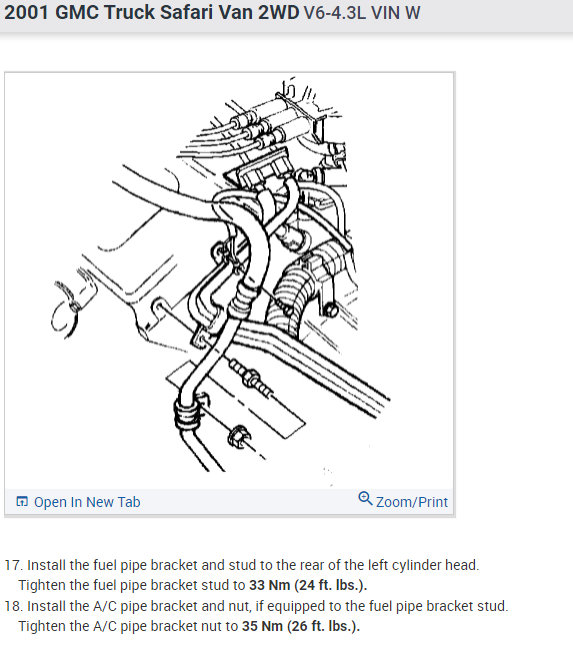 2001 GMC Truck Safari Van 2WD V6-4.3L VIN W

Open In New Tab

Zoom/Print

17. Install the fuel pipe bracket and stud to the rear of the left cylinder head.
Tighten the fuel pipe bracket stud to 33 Nm (24 ft. lbs.).
18. Install the A/C pipe bracket and nut, if equipped to the fuel pipe bracket stud.
Tighten the A/C pipe bracket nut to 35 Nm (26 ft. lbs.).