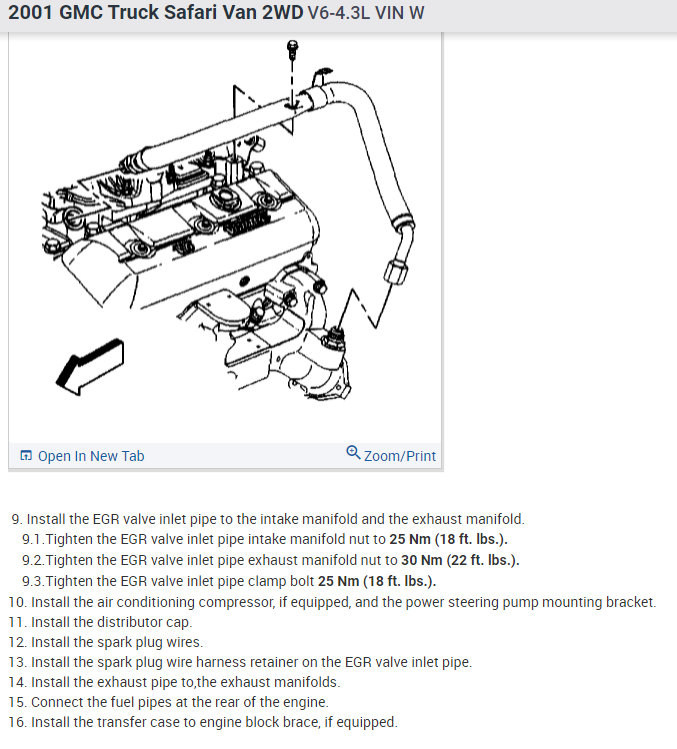 2001 GMC Truck Safari Van 2WD V6-4.3L VIN W

Open In New Tab
Zoom/Print

9. Install the EGR valve inlet pipe to the intake manifold and the exhaust manifold.
9.1.Tighten the EGR valve inlet pipe intake manifold nut to 25 Nm (18 ft. lbs.).
9.2.Tighten the EGR valve inlet pipe exhaust manifold nut to 30 Nm (22 ft. lbs.).
9.3.Tighten the EGR valve inlet pipe clamp bolt 25 Nm (18 ft. lbs.).
10. Install the air conditioning compressor, if equipped, and the power steering pump mounting bracket.
11. Install the distributor cap.
12. Install the spark plug wires.
13. Install the spark plug wire harness retainer on the EGR valve inlet pipe.
14. Install the exhaust pipe to,the exhaust manifolds.
15. Connect the fuel pipes at the rear of the engine.
16. Install the transfer case to engine block brace, if equipped.