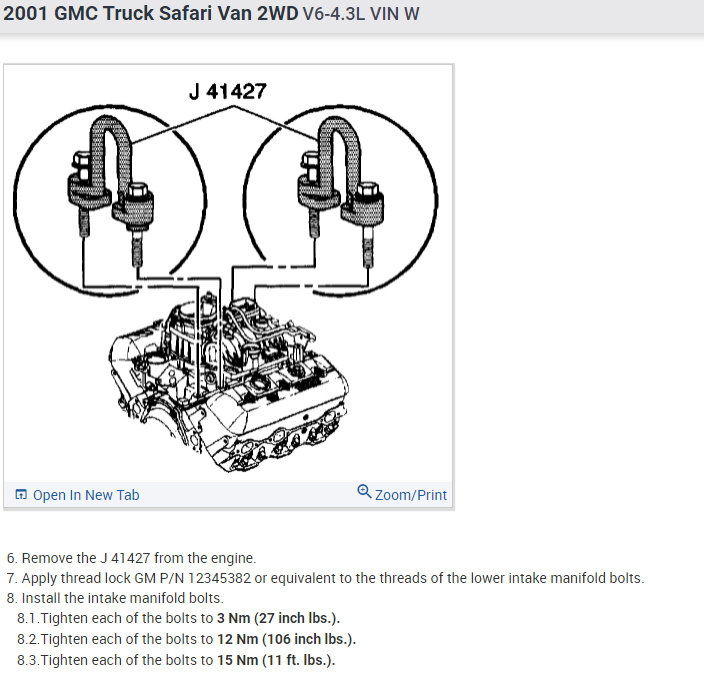 2001 GMC Truck Safari Van 2WD V6-4.3L VIN W

J 41427

Open In New Tab

Zoom/Print

6. Remove the J 41427 from the engine.
7. Apply thread lock GM P/N 12345382 or equivalent to the threads of the lower intake manifold bolts.
8. Install the intake manifold bolts.
8.1.Tighten each of the bolts to 3 Nm (27 inch lbs.).
8.2.Tighten each of the bolts to 12 Nm (106 inch lbs.).
8.3.Tighten each of the bolts to 15 Nm (11 ft. lbs.).