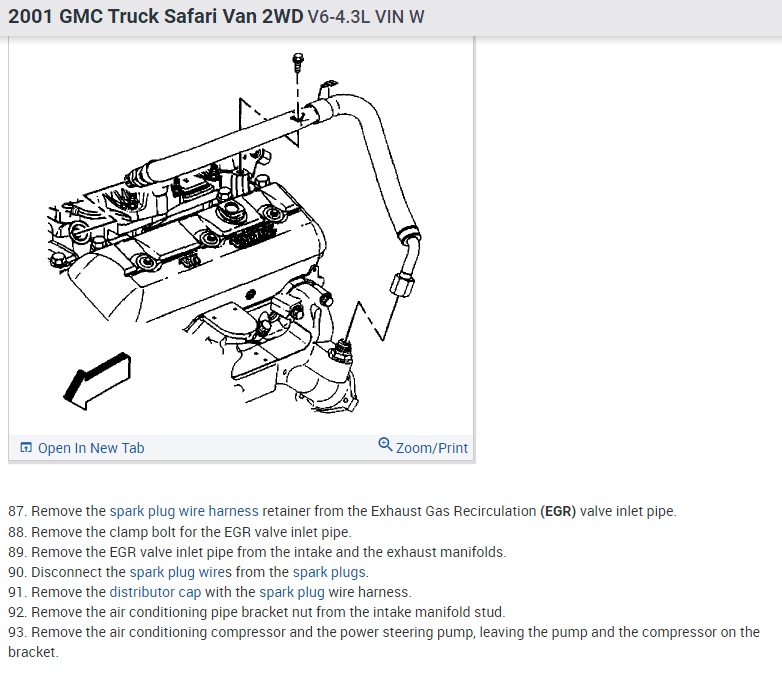 2001 GMC Truck Safari Van 2WD V6-4.3L VIN W

Open In New Tab

Zoom/Print

87. Remove the spark plug wire harness retainer from the Exhaust Gas Recirculation (EGR) valve inlet pipe.
88. Remove the clamp bolt for the EGR valve inlet pipe.
89. Remove the EGR valve inlet pipe from the intake and the exhaust manifolds.
90. Disconnect the spark plug wires from the spark plugs.
91. Remove the distributor cap with the spark plug wire harness.
92. Remove the air conditioning pipe bracket nut from the intake manifold stud.
93. Remove the air conditioning compressor and the power steering pump, leaving the pump and the compressor on the bracket.