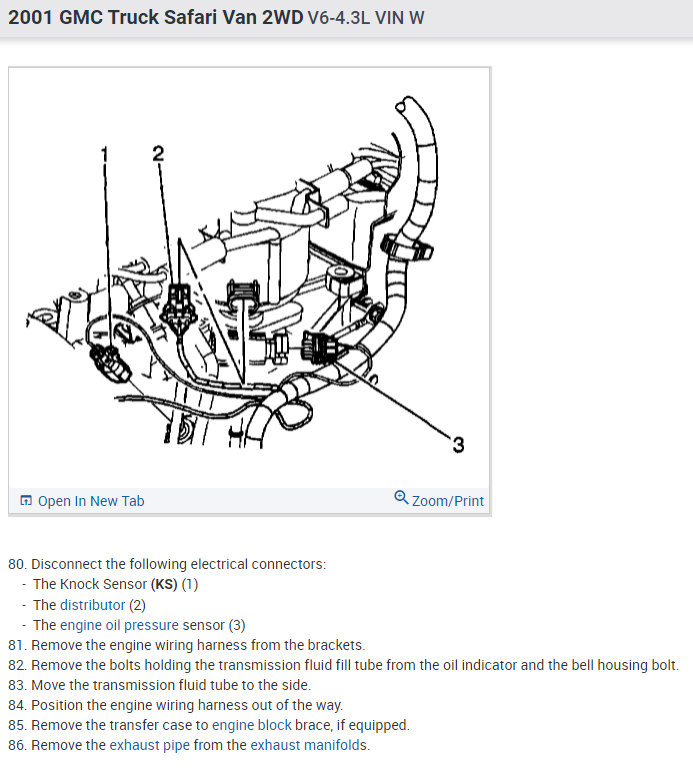 2001 GMC Truck Safari Van 2WD V6-4.3L VIN W

1
2
3

Open In New Tab
Zoom/Print

80. Disconnect the following electrical connectors:
- The Knock Sensor (KS) (1)
- The distributor (2)
- The engine oil pressure sensor (3)
81. Remove the engine wiring harness from the brackets.
82. Remove the bolts holding the transmission fluid fill tube from the oil indicator and the bell housing bolt.
83. Move the transmission fluid tube to the side.
84. Position the engine wiring harness out of the way.
85. Remove the transfer case to engine block brace, if equipped.
86. Remove the exhaust pipe from the exhaust manifolds.