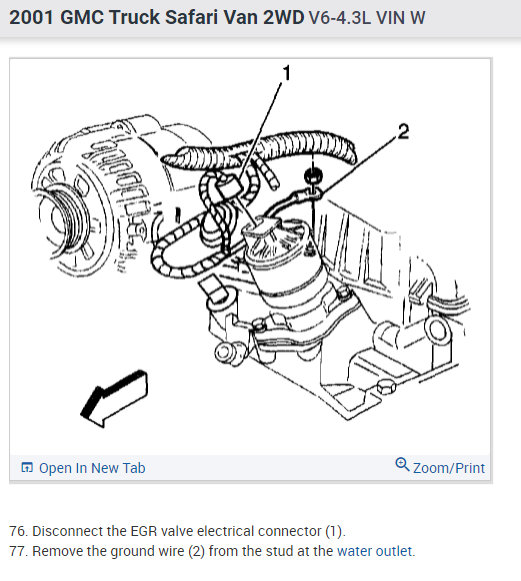 2001 GMC Truck Safari Van 2WD V6-4.3L VIN W

1

2

Open In New Tab

Zoom/Print

76. Disconnect the EGR valve electrical connector (1).
77. Remove the ground wire (2) from the stud at the water outlet.