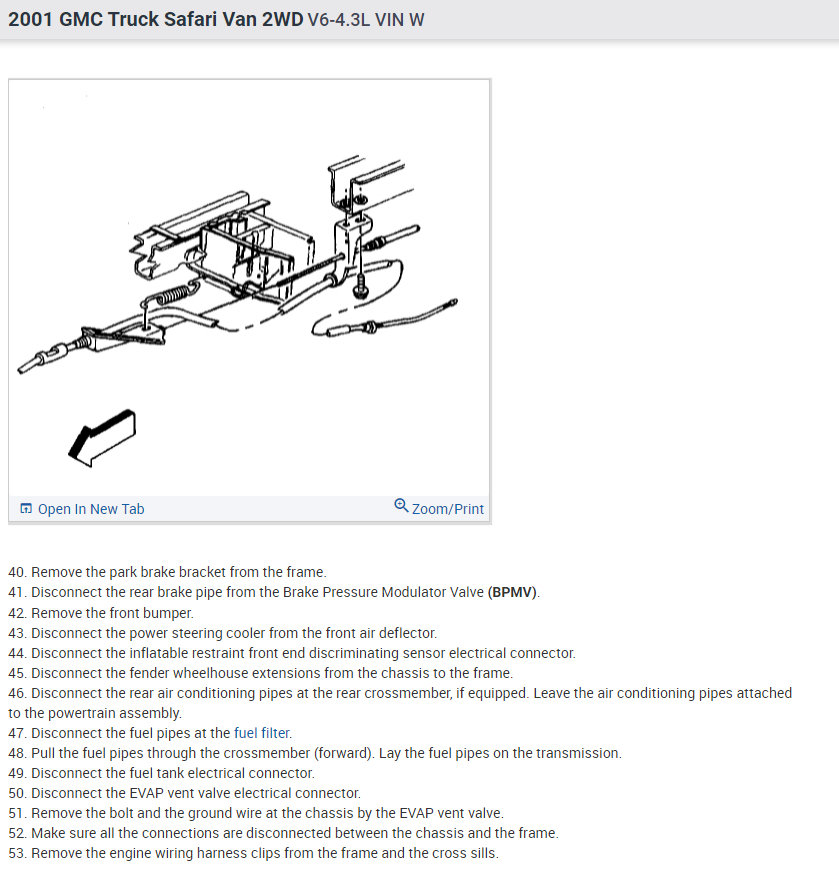 2001 GMC Truck Safari Van 2WD V6-4.3L VIN W

Open In New Tab
Zoom/Print

40. Remove the park brake bracket from the frame.
41. Disconnect the rear brake pipe from the Brake Pressure Modulator Valve (BPMV).
42. Remove the front bumper.
43. Disconnect the power steering cooler from the front air deflector.
44. Disconnect the inflatable restraint front end discriminating sensor electrical connector.
45. Disconnect the fender wheelhouse extensions from the chassis to the frame.
46. Disconnect the rear air conditioning pipes at the rear crossmember, if equipped. Leave the air conditioning pipes attached to the powertrain assembly.
47. Disconnect the fuel pipes at the fuel filter.
48. Pull the fuel pipes through the crossmember (forward). Lay the fuel pipes on the transmission.
49. Disconnect the fuel tank electrical connector.
50. Disconnect the EVAP vent valve electrical connector.
51. Remove the bolt and the ground wire at the chassis by the EVAP vent valve.
52. Make sure all the connections are disconnected between the chassis and the frame.
53. Remove the engine wiring harness clips from the frame and the cross sills.