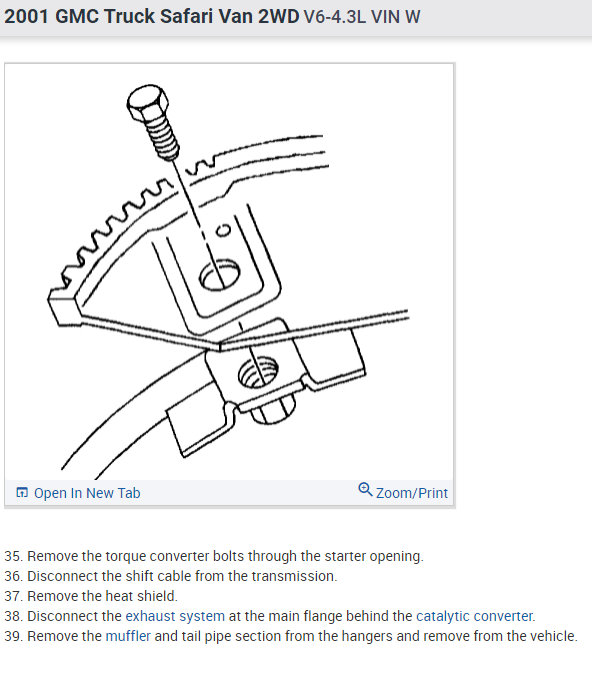 2001 GMC Truck Safari Van 2WD V6-4.3L VIN W

Open In New Tab

Zoom/Print

35. Remove the torque converter bolts through the starter opening.
36. Disconnect the shift cable from the transmission.
37. Remove the heat shield.
38. Disconnect the exhaust system at the main flange behind the catalytic converter.
39. Remove the muffler and tail pipe section from the hangers and remove from the vehicle.