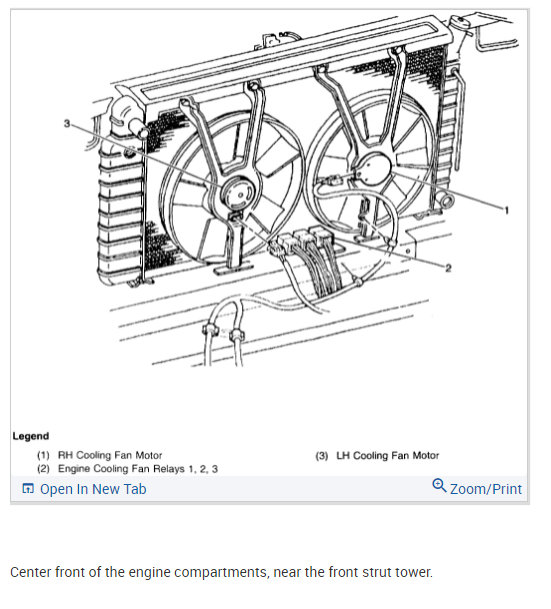 3

1

2

Legend

(1) RH Cooling Fan Motor
(2) Engine Cooling Fan Relays 1, 2, 3

(3) LH Cooling Fan Motor

Open In New Tab

Zoom/Print

Center front of the engine compartments, near the front strut tower.