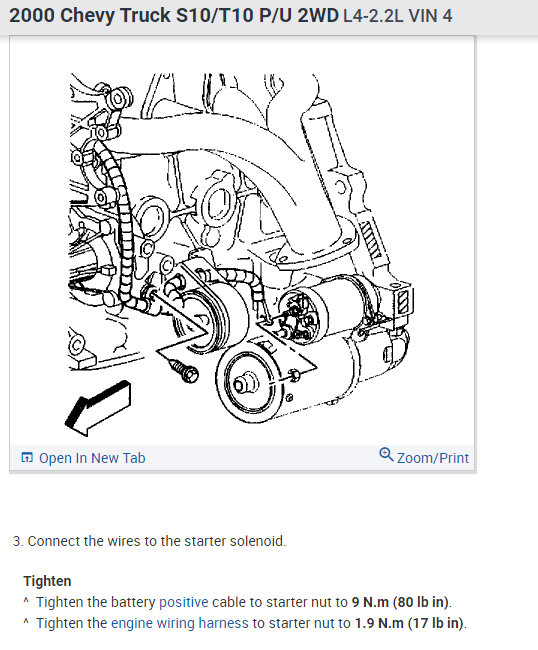 2000 Chevy Truck S10/T10 P/U 2WD L4-2.2L VIN 4

Open In New Tab

Zoom/Print

3. Connect the wires to the starter solenoid.

Tighten

^ Tighten the battery positive cable to starter nut to 9 N.m (80 lb in).

^ Tighten the engine wiring harness to starter nut to 1.9 N.m (17 lb in).