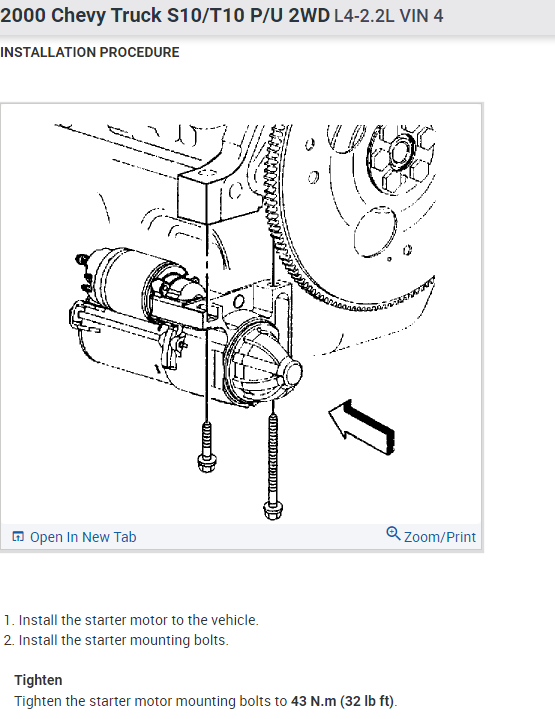 2000 Chevy Truck S10/T10 P/U 2WD L4-2.2L VIN 4

INSTALLATION PROCEDURE

Open In New Tab

Zoom/Print

1. Install the starter motor to the vehicle.
2. Install the starter mounting bolts.

Tighten
Tighten the starter motor mounting bolts to 43 N.m (32 lb ft).