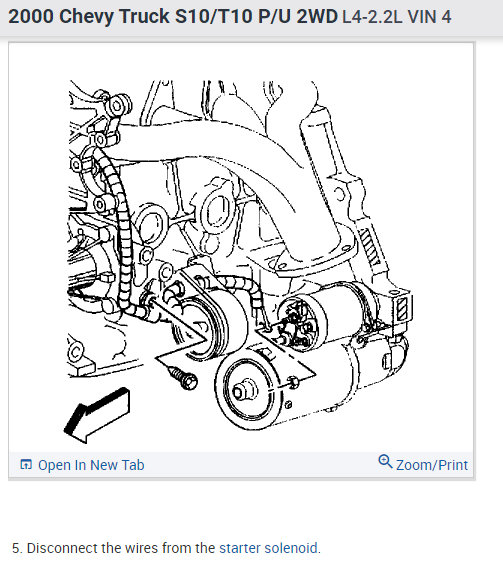 2000 Chevy Truck S10/T10 P/U 2WD L4-2.2L VIN 4

Open In New Tab

Zoom/Print

5. Disconnect the wires from the starter solenoid.