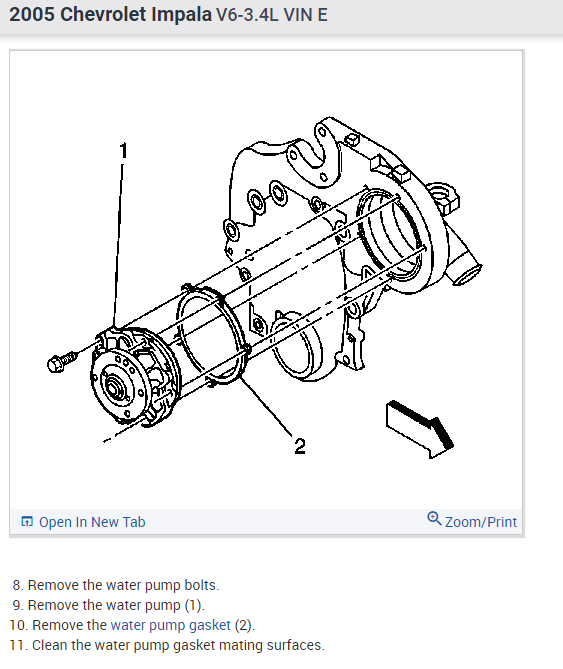 2005 Chevrolet Impala V6-3.4L VIN E

1

2

Open In New Tab

Zoom/Print

8. Remove the water pump bolts.
9. Remove the water pump (1).
10. Remove the water pump gasket (2).
11. Clean the water pump gasket mating surfaces.