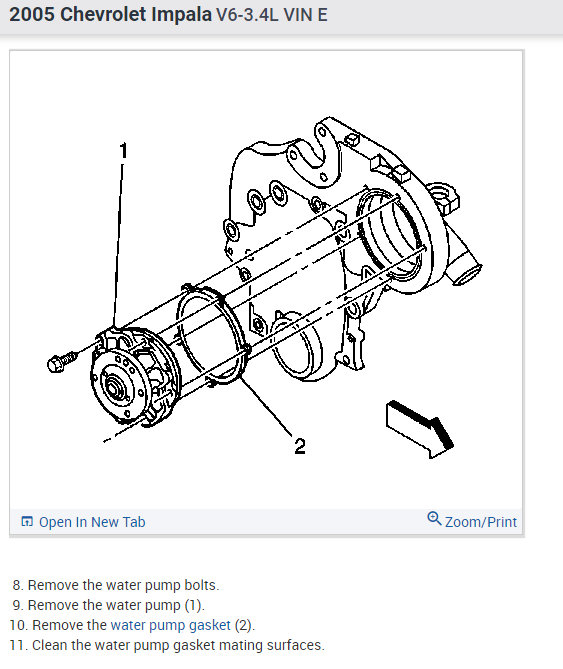 2005 Chevrolet Impala V6-3.4L VIN E

1

2

Open In New Tab

Zoom/Print

8. Remove the water pump bolts.
9. Remove the water pump (1).
10. Remove the water pump gasket (2).
11. Clean the water pump gasket mating surfaces.