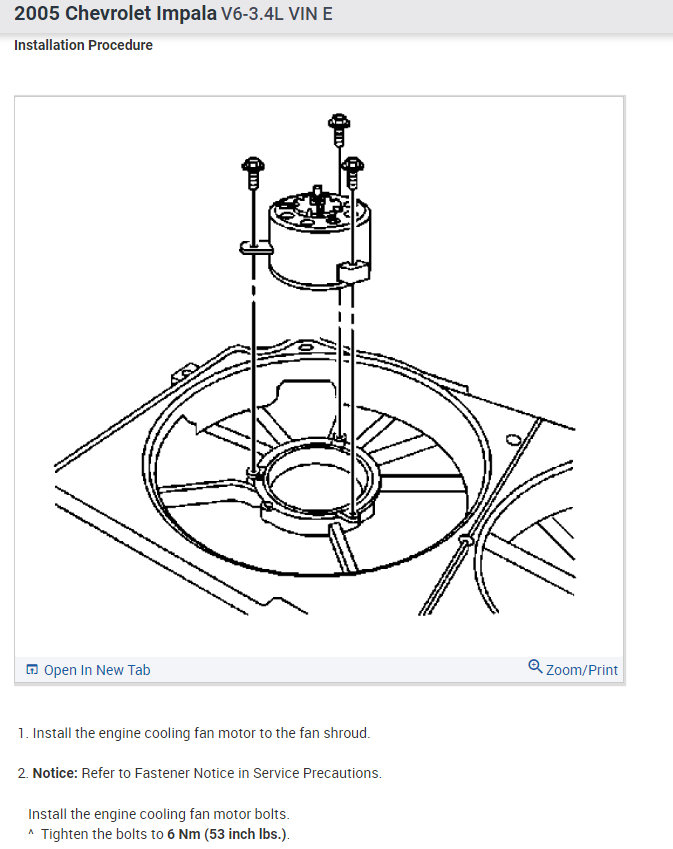 2005 Chevrolet Impala V6-3.4L VIN E

Installation Procedure

Open In New Tab

Zoom/Print

1. Install the engine cooling fan motor to the fan shroud.

2. Notice: Refer to Fastener Notice in Service Precautions.

Install the engine cooling fan motor bolts.
^ Tighten the bolts to 6 Nm (53 inch lbs.).