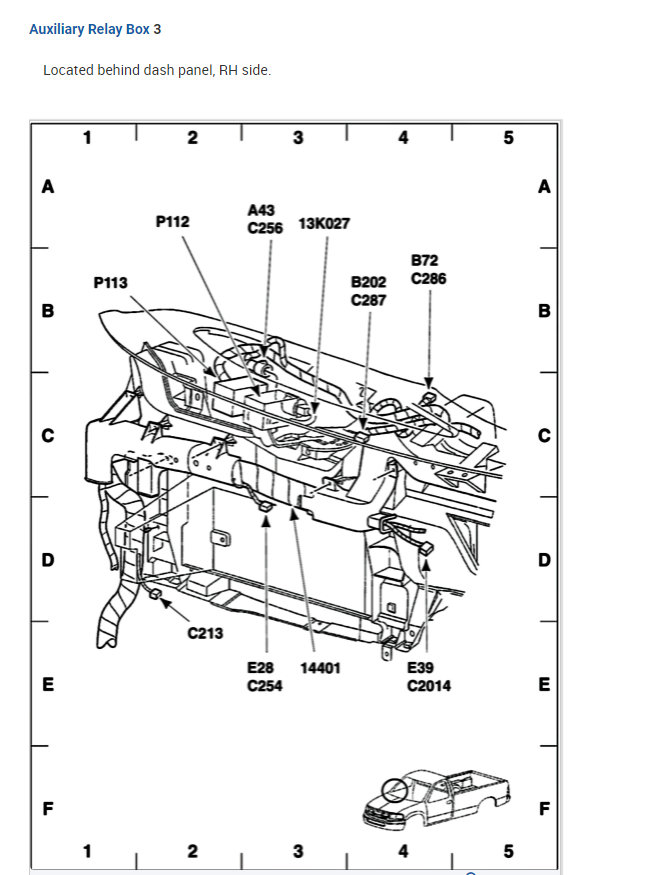 Auxiliary Relay Box 3

Located behind dash panel, RH side.

1 2 3 4 5

A A

P112

A43
C256

13K027

B72
C286

P113

B202
C287

B B

C C

D D

C213

E28
C254

14401

E39
C2014

E E

F F

1 2 3 4 5