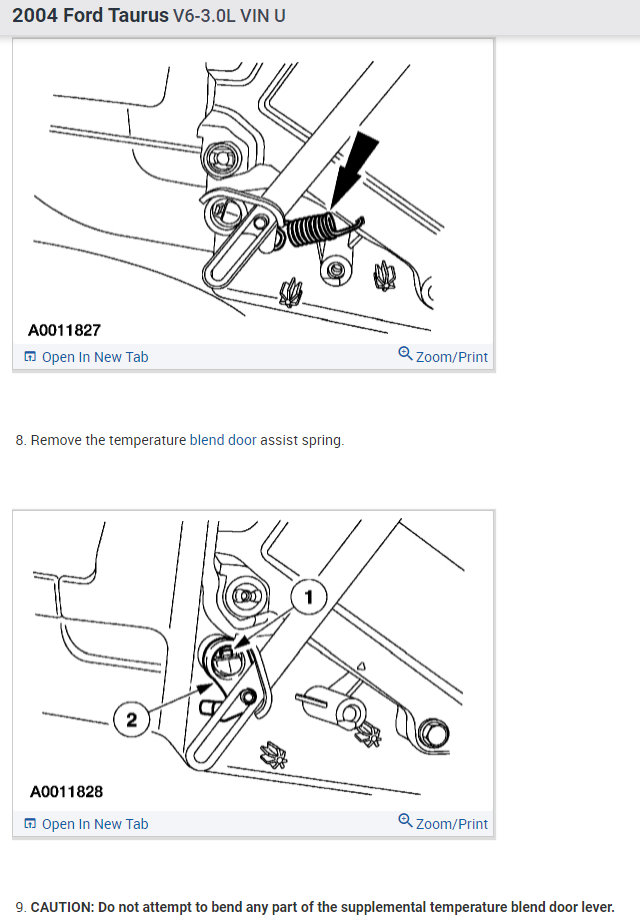 2004 Ford Taurus V6-3.0L VIN U

A0011827

Open In New Tab

Zoom/Print

8. Remove the temperature blend door assist spring.

1

2

A0011828

Open In New Tab

Zoom/Print

9. CAUTION: Do not attempt to bend any part of the supplemental temperature blend door lever.