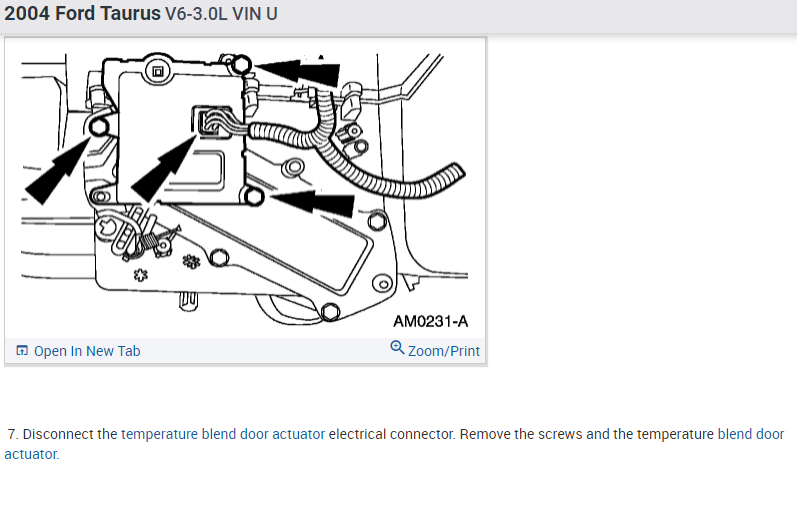 2004 Ford Taurus V6-3.0L VIN U

AM0231-A

Open In New Tab

Zoom/Print

7. Disconnect the temperature blend door actuator electrical connector. Remove the screws and the temperature blend door actuator.