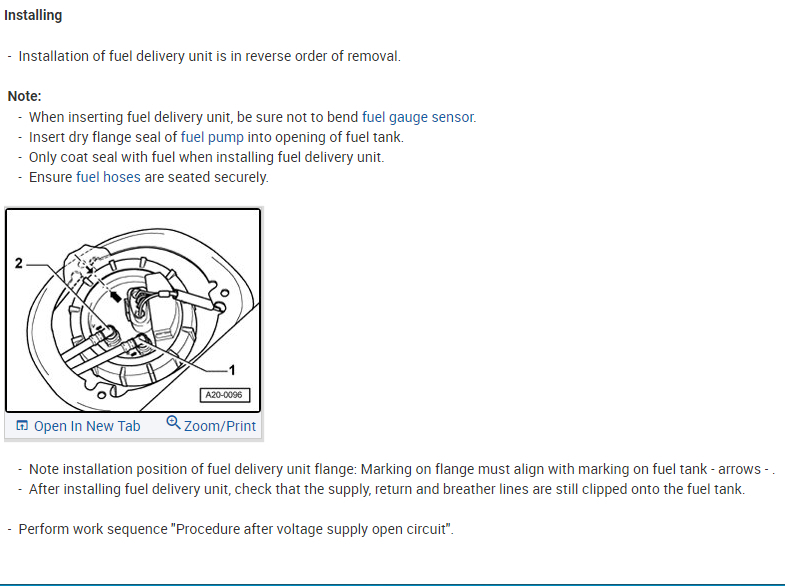 Installing

- Installation of fuel delivery unit is in reverse order of removal.

Note:

- When inserting fuel delivery unit, be sure not to bend fuel gauge sensor.
- Insert dry flange seal of fuel pump into opening of fuel tank.
- Only coat seal with fuel when installing fuel delivery unit.
- Ensure fuel hoses are seated securely.

2

1

A20-0096

Open In New Tab Zoom/Print

- Note installation position of fuel delivery unit flange: Marking on flange must align with marking on fuel tank - arrows - .
- After installing fuel delivery unit, check that the supply, return and breather lines are still clipped onto the fuel tank.

- Perform work sequence "Procedure after voltage supply open circuit".