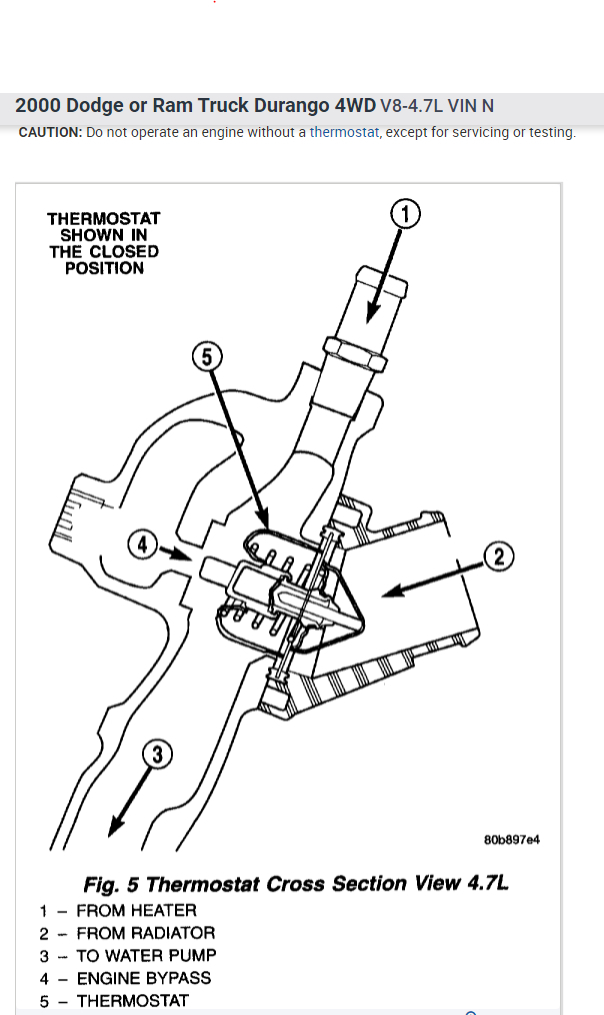 2000 Dodge or Ram Truck Durango 4WD V8-4.7L VIN N

CAUTION: Do not operate an engine without a thermostat, except for servicing or testing.

THERMOSTAT SHOWN IN THE CLOSED POSITION

1

5

4

2

3

80b897e4

Fig. 5 Thermostat Cross Section View 4.7L

1 – FROM HEATER
2 – FROM RADIATOR
3 – TO WATER PUMP
4 – ENGINE BYPASS
5 – THERMOSTAT