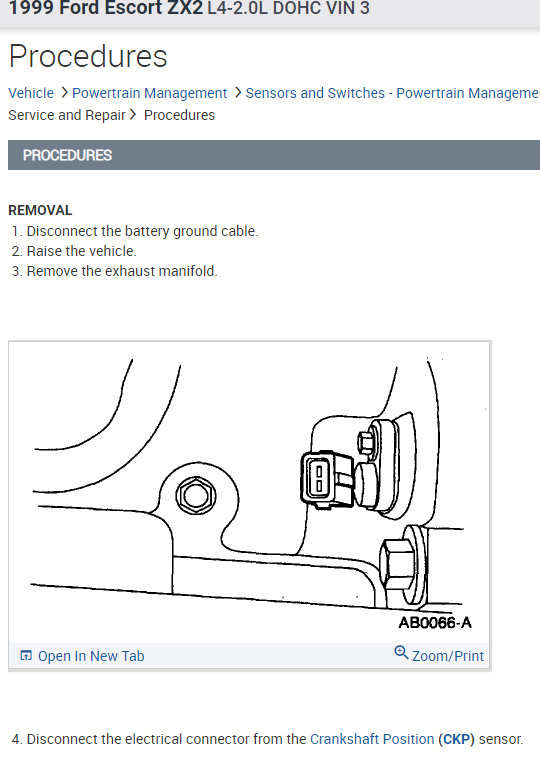 1999 Ford Escort ZX2 L4-2.0L DOHC VIN 3

Procedures

Vehicle > Powertrain Management > Sensors and Switches - Powertrain Manageme
Service and Repair > Procedures

PROCEDURES

REMOVAL
1. Disconnect the battery ground cable.
2. Raise the vehicle.
3. Remove the exhaust manifold.

AB0066-A

Open In New Tab

Zoom/Print

4. Disconnect the electrical connector from the Crankshaft Position (CKP) sensor.