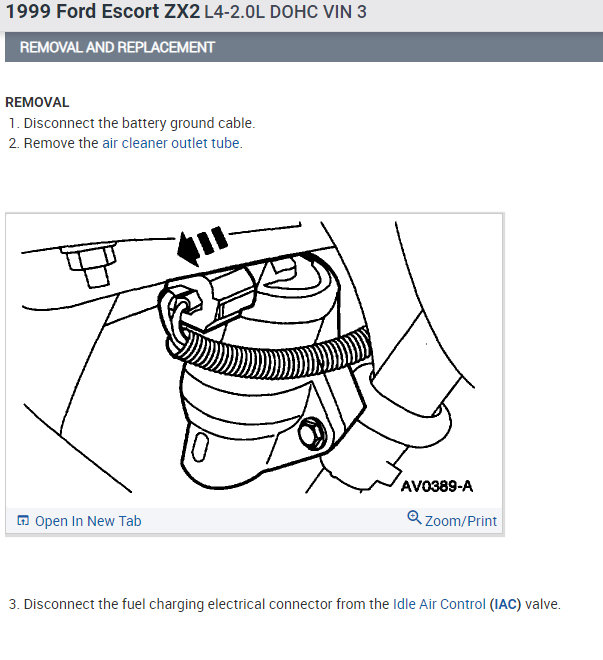 1999 Ford Escort ZX2 L4-2.0L DOHC VIN 3

REMOVAL AND REPLACEMENT

REMOVAL

1. Disconnect the battery ground cable.
2. Remove the air cleaner outlet tube.

AV0389-A

Open In New Tab

Zoom/Print

3. Disconnect the fuel charging electrical connector from the Idle Air Control (IAC) valve.