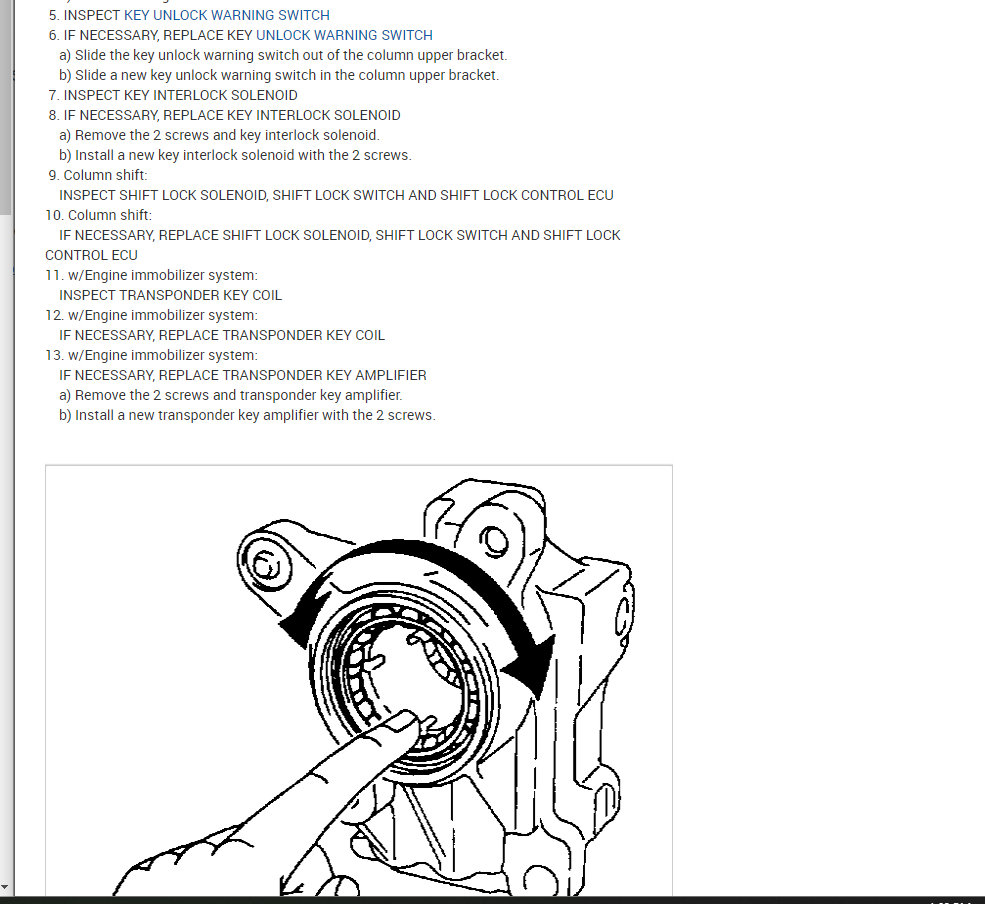 5. INSPECT KEY UNLOCK WARNING SWITCH
6. IF NECESSARY, REPLACE KEY UNLOCK WARNING SWITCH
a) Slide the key unlock warning switch out of the column upper bracket.
b) Slide a new key unlock warning switch in the column upper bracket.
7. INSPECT KEY INTERLOCK SOLENOID
8. IF NECESSARY, REPLACE KEY INTERLOCK SOLENOID
a) Remove the 2 screws and key interlock solenoid.
b) Install a new key interlock solenoid with the 2 screws.
9. Column shift:
INSPECT SHIFT LOCK SOLENOID, SHIFT LOCK SWITCH AND SHIFT LOCK CONTROL ECU
10. Column shift:
IF NECESSARY, REPLACE SHIFT LOCK SOLENOID, SHIFT LOCK SWITCH AND SHIFT LOCK CONTROL ECU
11. w/Engine immobilizer system:
INSPECT TRANSPONDER KEY COIL
12. w/Engine immobilizer system:
IF NECESSARY, REPLACE TRANSPONDER KEY COIL
13. w/Engine immobilizer system:
IF NECESSARY, REPLACE TRANSPONDER KEY AMPLIFIER
a) Remove the 2 screws and transponder key amplifier.
b) Install a new transponder key amplifier with the 2 screws.