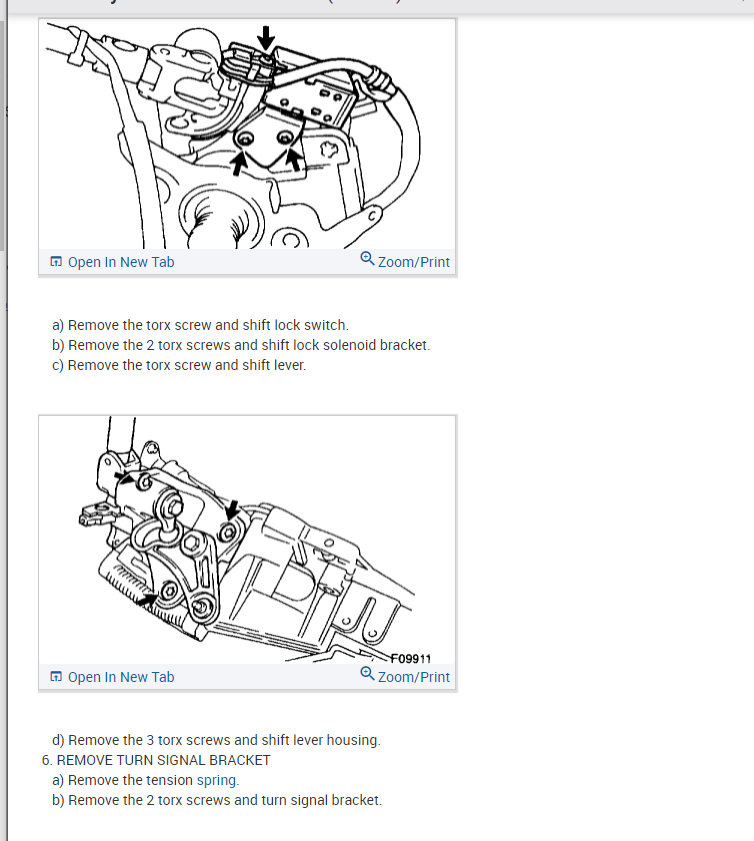 Open In New Tab
Zoom/Print

a) Remove the torx screw and shift lock switch.
b) Remove the 2 torx screws and shift lock solenoid bracket.
c) Remove the torx screw and shift lever.

F09911
Open In New Tab
Zoom/Print

d) Remove the 3 torx screws and shift lever housing.
6. REMOVE TURN SIGNAL BRACKET
a) Remove the tension spring.
b) Remove the 2 torx screws and turn signal bracket.