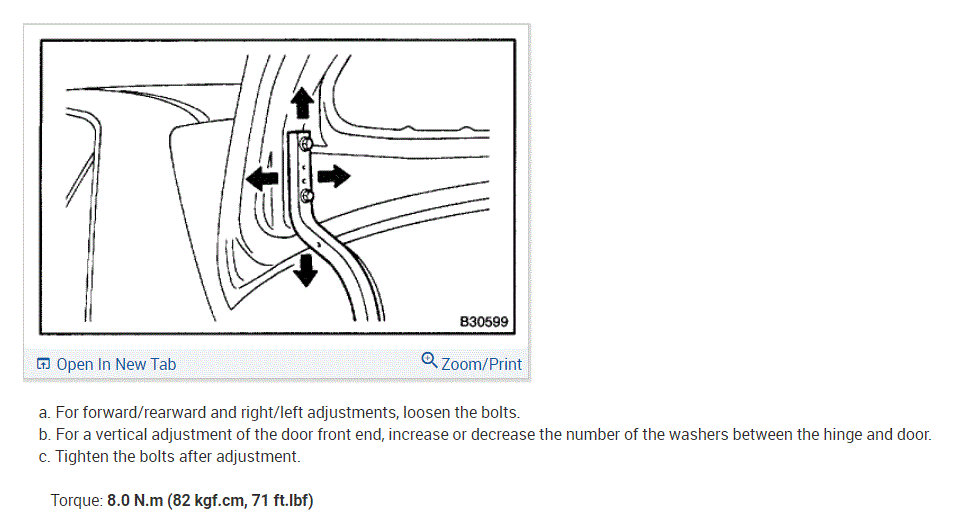 B30599

Open In New Tab

Zoom/Print

a. For forward/rearward and right/left adjustments, loosen the bolts.
b. For a vertical adjustment of the door front end, increase or decrease the number of the washers between the hinge and door.
c. Tighten the bolts after adjustment.

Torque: 8.0 N.m (82 kgf.cm, 71 ft.lbf)