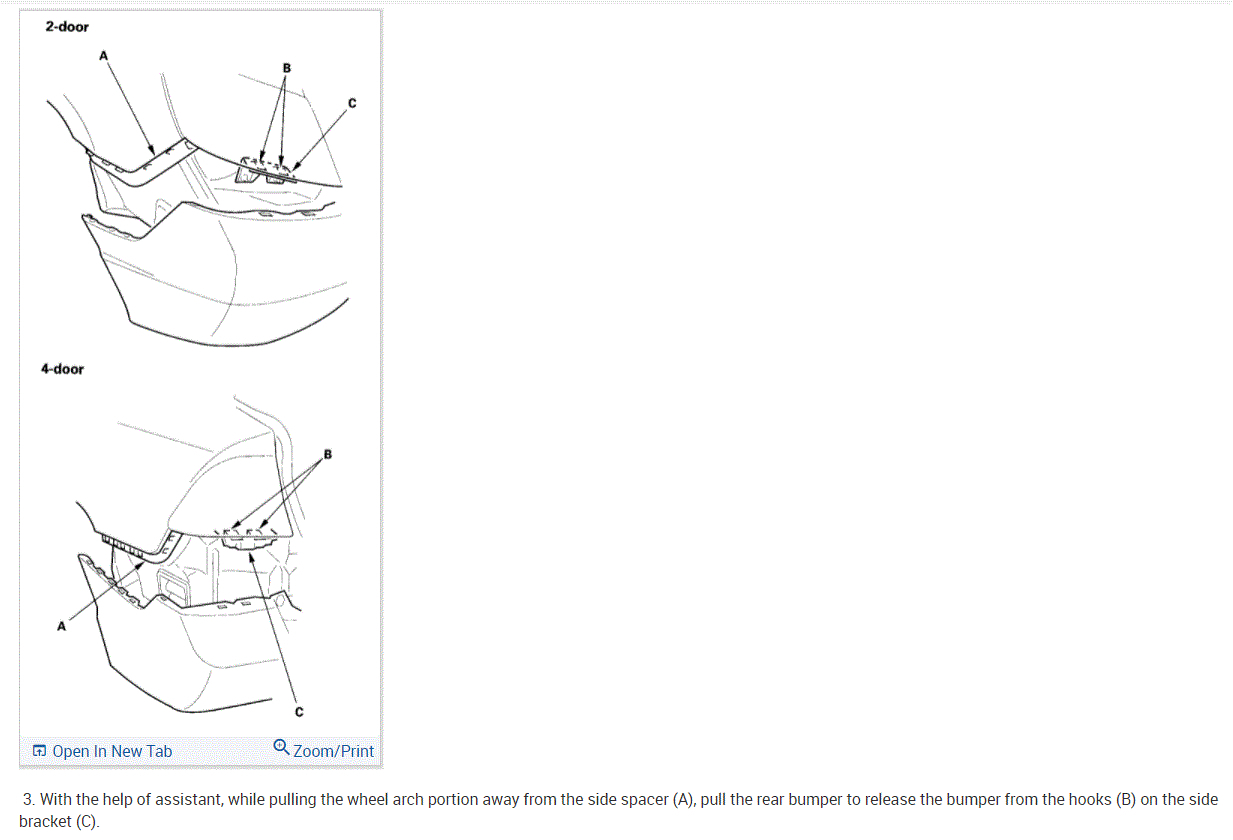 2-door

A

B

C

4-door

B

A

C

Open In New Tab

Zoom/Print

3. With the help of assistant, while pulling the wheel arch portion away from the side spacer (A), pull the rear bumper to release the bumper from the hooks (B) on the side bracket (C).