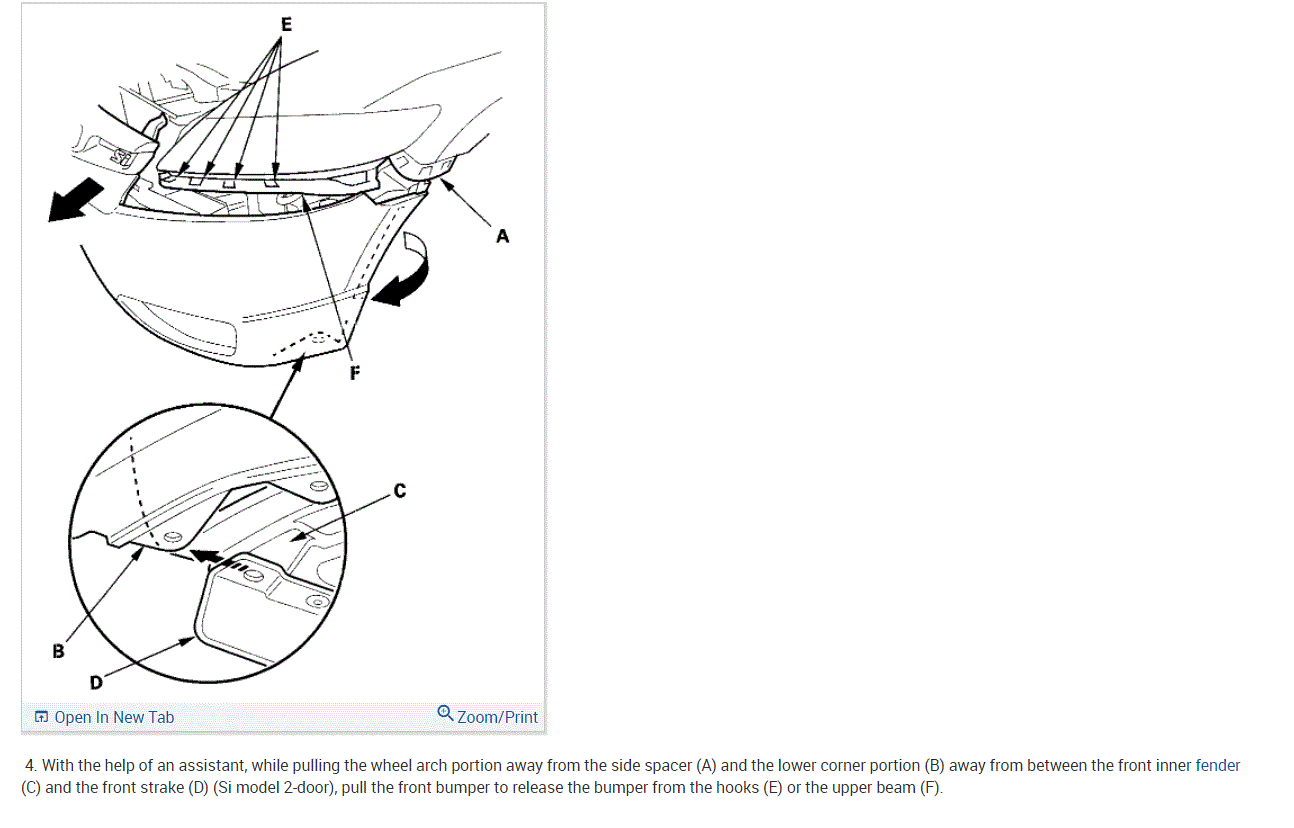 E

A

F

C

B

D

Open In New Tab

Zoom/Print

4. With the help of an assistant, while pulling the wheel arch portion away from the side spacer (A) and the lower corner portion (B) away from between the front inner fender (C) and the front strake (D) (Si model 2-door), pull the front bumper to release the bumper from the hooks (E) or the upper beam (F).