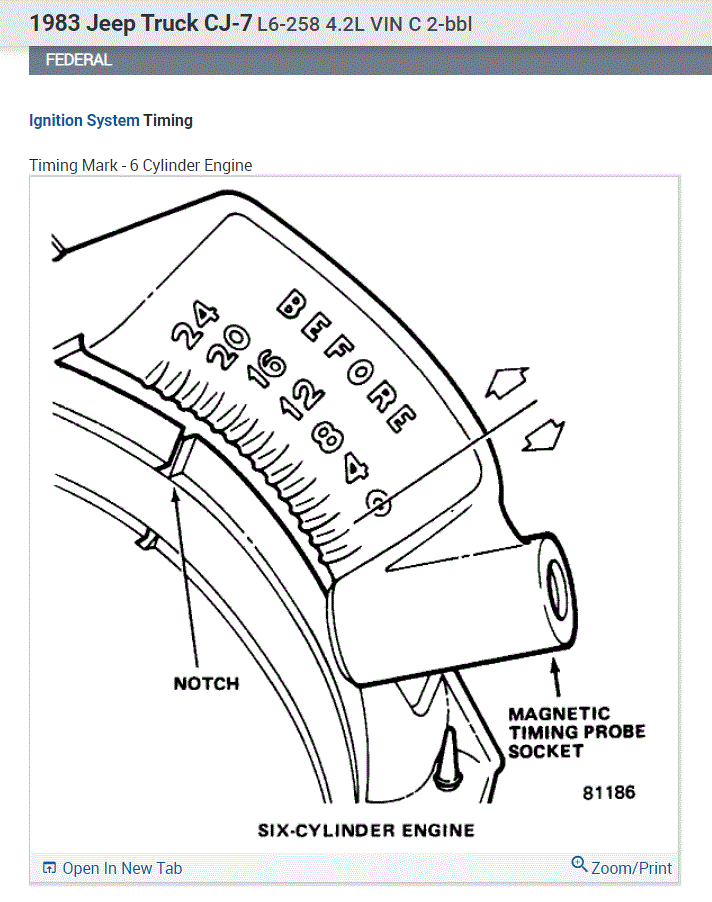 1983 Jeep Truck CJ-7 L6-258 4.2L VIN C 2-bbl

FEDERAL

Ignition System Timing

Timing Mark - 6 Cylinder Engine

24
20
16
12
8
4
0

BEFORE

NOTCH

MAGNETIC TIMING PROBE SOCKET

81186

SIX-CYLINDER ENGINE

Open In New Tab

Zoom/Print