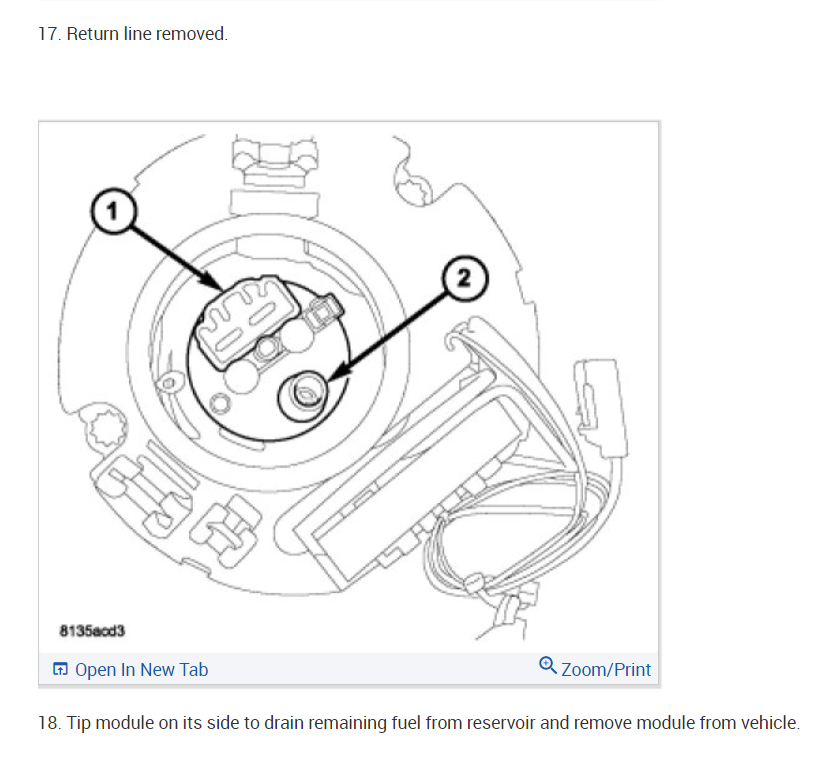 17. Return line removed.

1

2

8135acd3

Open In New Tab

Zoom/Print

18. Tip module on its side to drain remaining fuel from reservoir and remove module from vehicle.