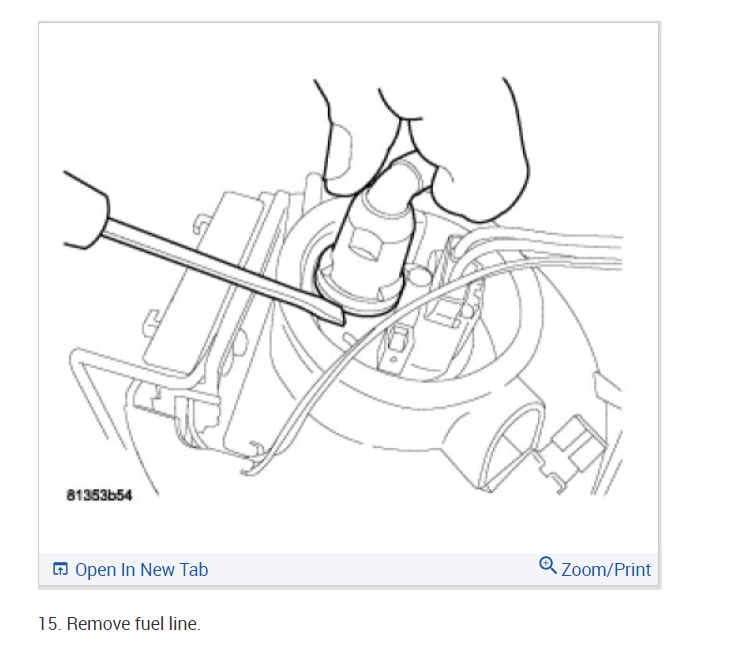 81353b54

Open In New Tab

Zoom/Print

15. Remove fuel line.