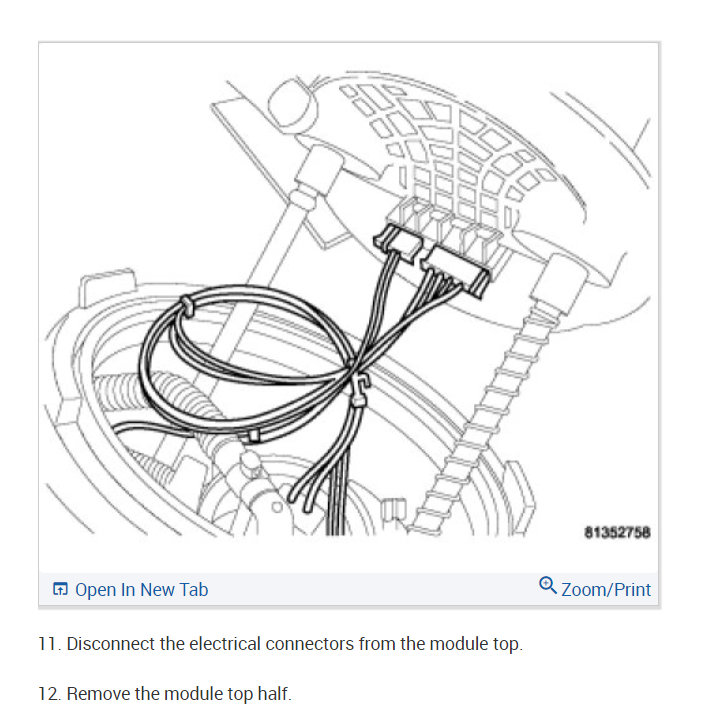 81352758

Open In New Tab

Zoom/Print

11. Disconnect the electrical connectors from the module top.

12. Remove the module top half.