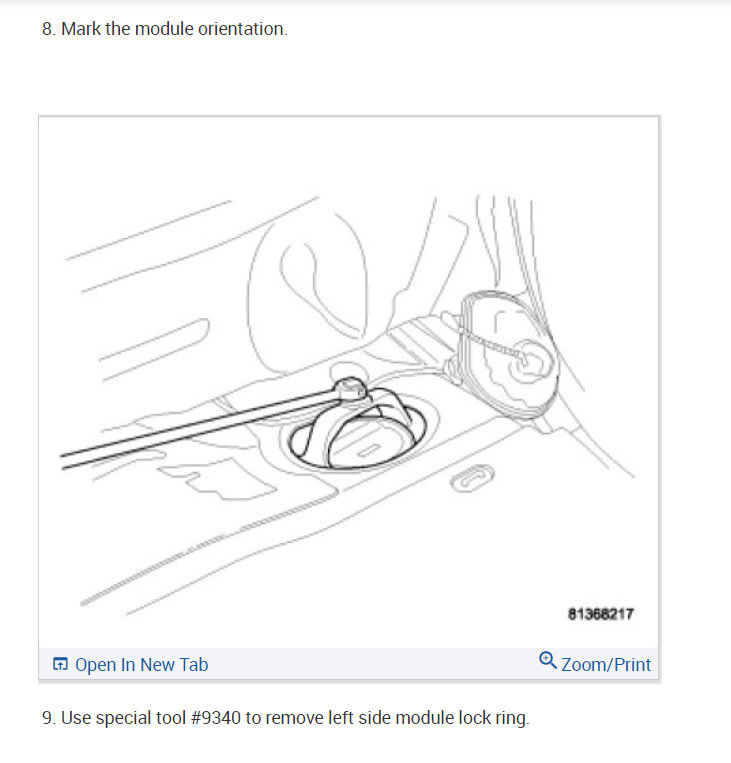 8. Mark the module orientation.

81368217

Open In New Tab

Zoom/Print

9. Use special tool #9340 to remove left side module lock ring.