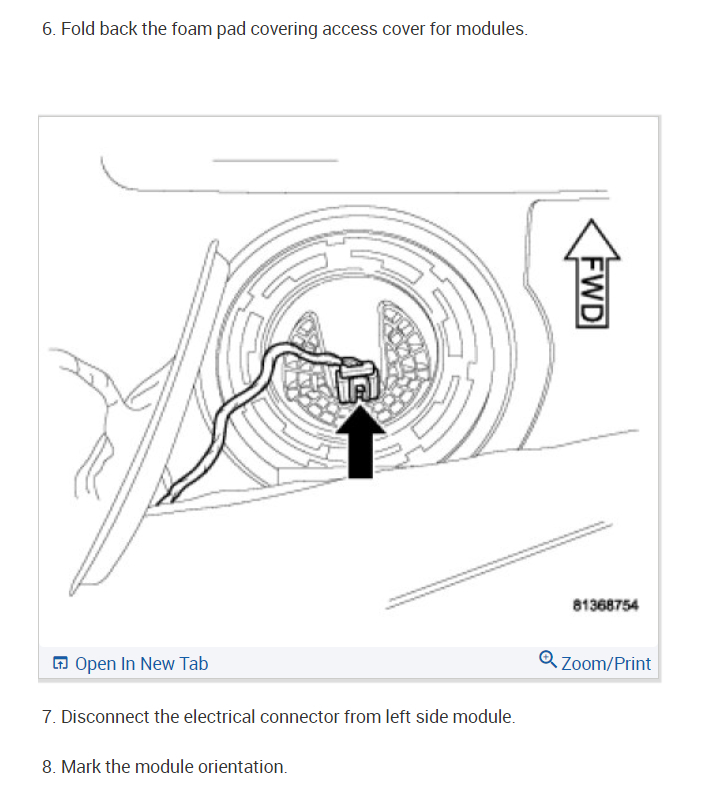 6. Fold back the foam pad covering access cover for modules.

FWD

81368754

Open In New Tab

Zoom/Print

7. Disconnect the electrical connector from left side module.

8. Mark the module orientation.