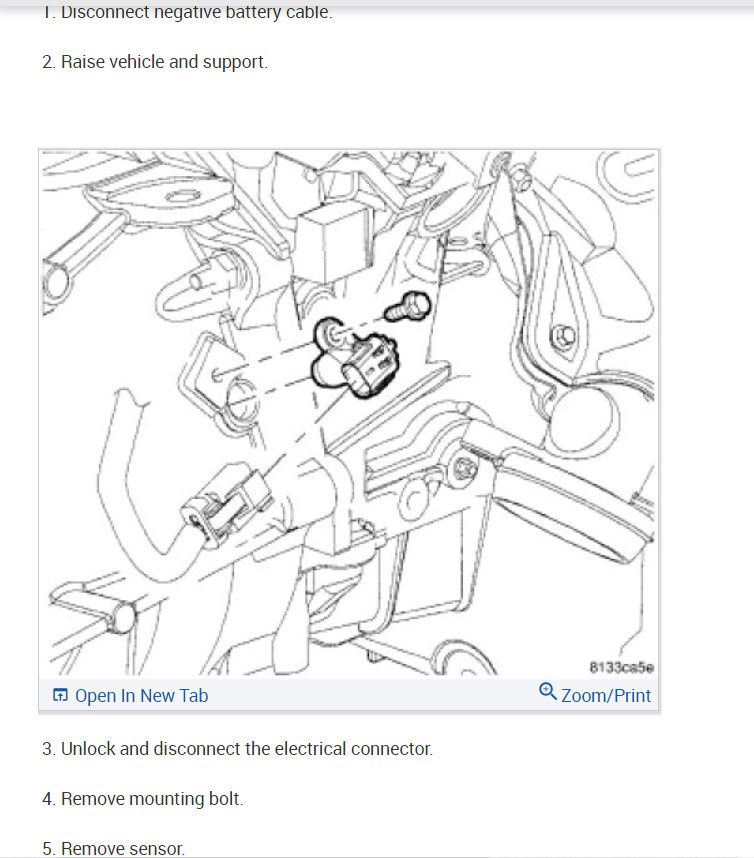 1. Disconnect negative battery cable.

2. Raise vehicle and support.

8133ca5e

Open In New Tab

Zoom/Print

3. Unlock and disconnect the electrical connector.

4. Remove mounting bolt.

5. Remove sensor.