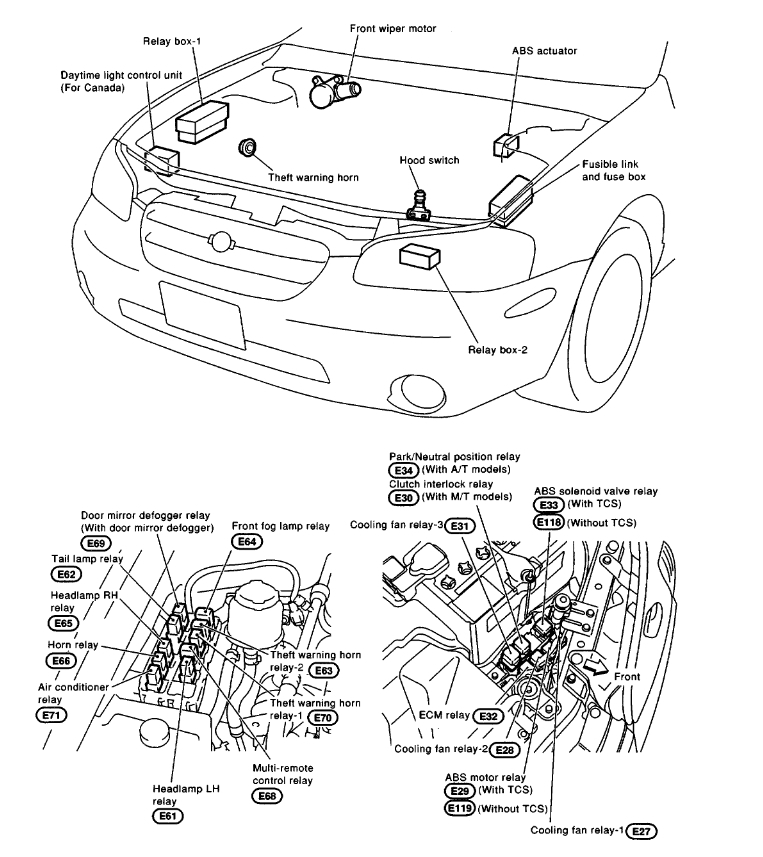 Relay box-1

Front wiper motor

ABS actuator

Daytime light control unit (For Canada)

Theft warning horn

Hood switch

Fusible link and fuse box

Relay box-2

Door mirror defogger relay (With door mirror defogger) E69

Front fog lamp relay E64

Tail lamp relay E62

Headlamp RH relay E65

Horn relay E66

Air conditioner relay E71

Theft warning horn relay-2 E63

Theft warning horn relay-1 E70

Multi-remote control relay E68

Headlamp LH relay E61

Park/Neutral position relay E34 (With A/T models)

Clutch interlock relay E30 (With M/T models)

ABS solenoid valve relay E33 (With TCS) E118 (Without TCS)

Cooling fan relay-3 E31

Front

ECM relay E32

Cooling fan relay-2 E28

ABS motor relay E29 (With TCS) E119 (Without TCS)

Cooling fan relay-1 E27