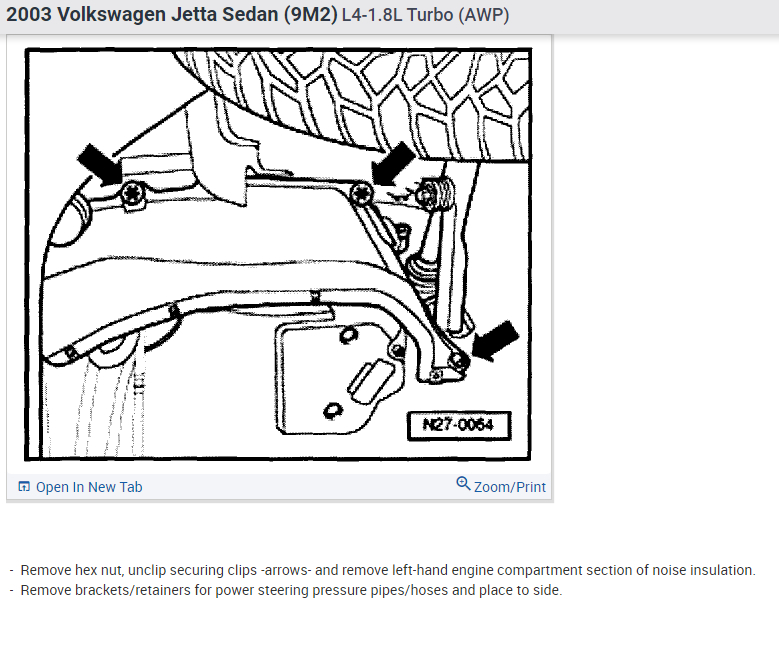 2003 Volkswagen Jetta Sedan (9M2) L4-1.8L Turbo (AWP)

N27-0064

Open In New Tab

Zoom/Print

- Remove hex nut, unclip securing clips -arrows- and remove left-hand engine compartment section of noise insulation.
- Remove brackets/retainers for power steering pressure pipes/hoses and place to side.