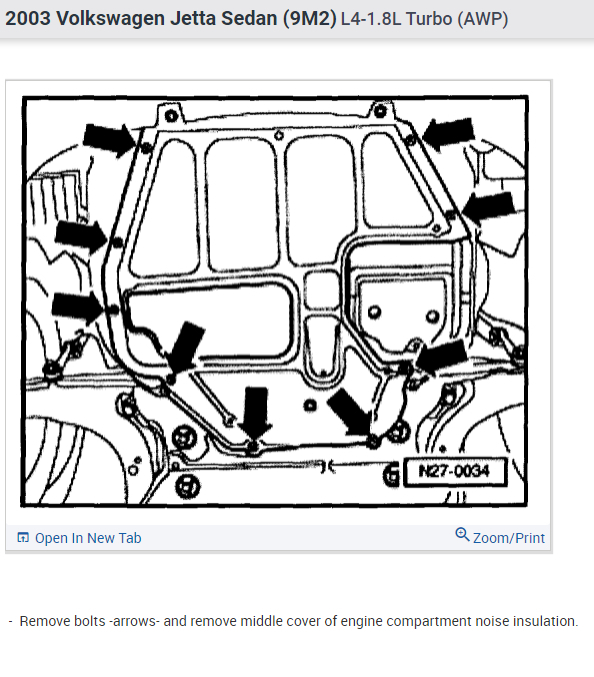 2003 Volkswagen Jetta Sedan (9M2) L4-1.8L Turbo (AWP)

N27-0034

Open In New Tab

Zoom/Print

- Remove bolts -arrows- and remove middle cover of engine compartment noise insulation.