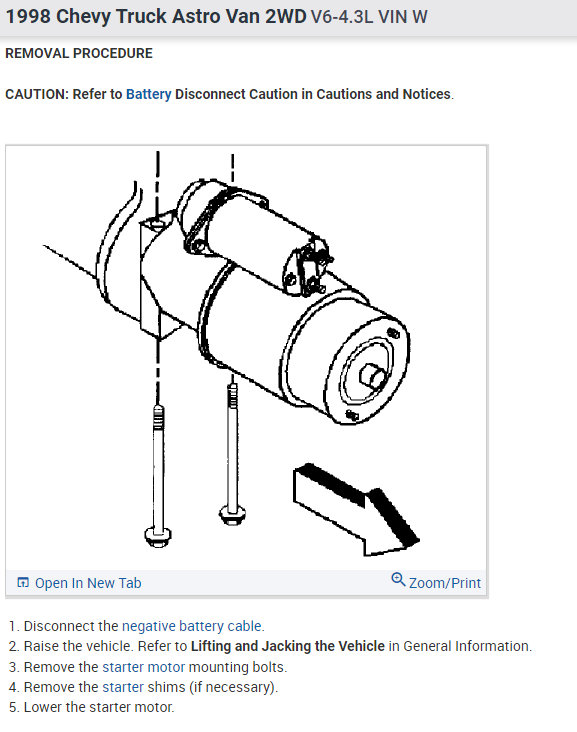 1998 Chevy Truck Astro Van 2WD V6-4.3L VIN W

REMOVAL PROCEDURE

CAUTION: Refer to Battery Disconnect Caution in Cautions and Notices.

Open In New Tab

Zoom/Print

1. Disconnect the negative battery cable.
2. Raise the vehicle. Refer to Lifting and Jacking the Vehicle in General Information.
3. Remove the starter motor mounting bolts.
4. Remove the starter shims (if necessary).
5. Lower the starter motor.