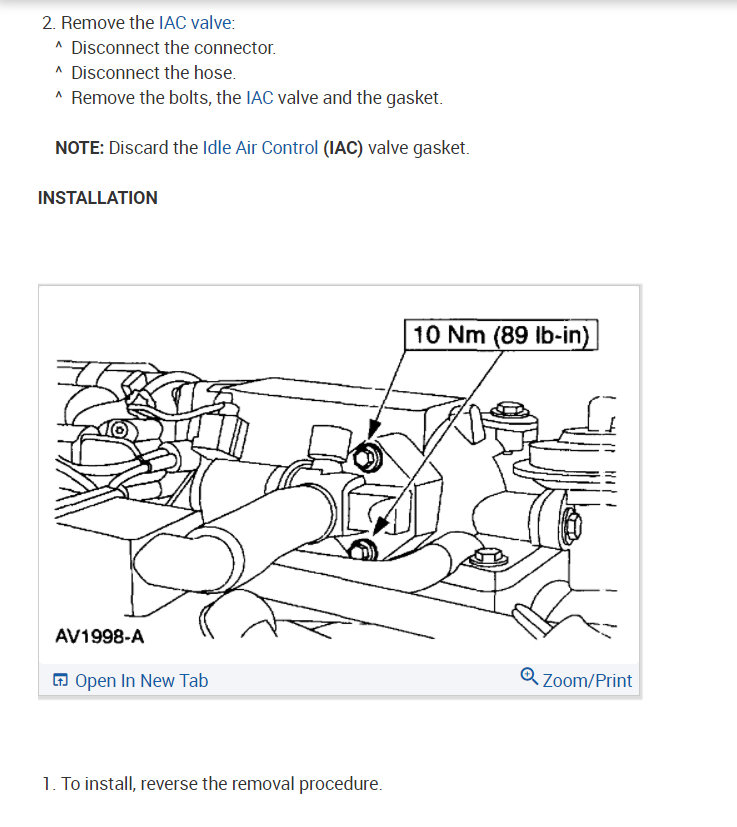 2. Remove the IAC valve:
^ Disconnect the connector.
^ Disconnect the hose.
^ Remove the bolts, the IAC valve and the gasket.

NOTE: Discard the Idle Air Control (IAC) valve gasket.

INSTALLATION

10 Nm (89 lb-in)

AV1998-A

Open In New Tab

Zoom/Print

1. To install, reverse the removal procedure.