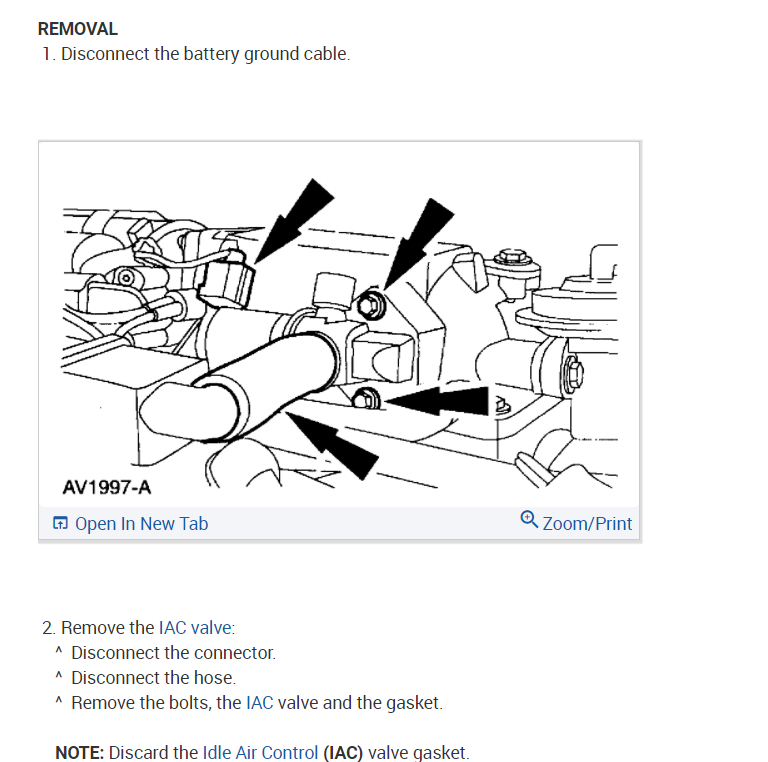 REMOVAL

1. Disconnect the battery ground cable.

AV1997-A

Open In New Tab

Zoom/Print

2. Remove the IAC valve:

^ Disconnect the connector.

^ Disconnect the hose.

^ Remove the bolts, the IAC valve and the gasket.

NOTE: Discard the Idle Air Control (IAC) valve gasket.