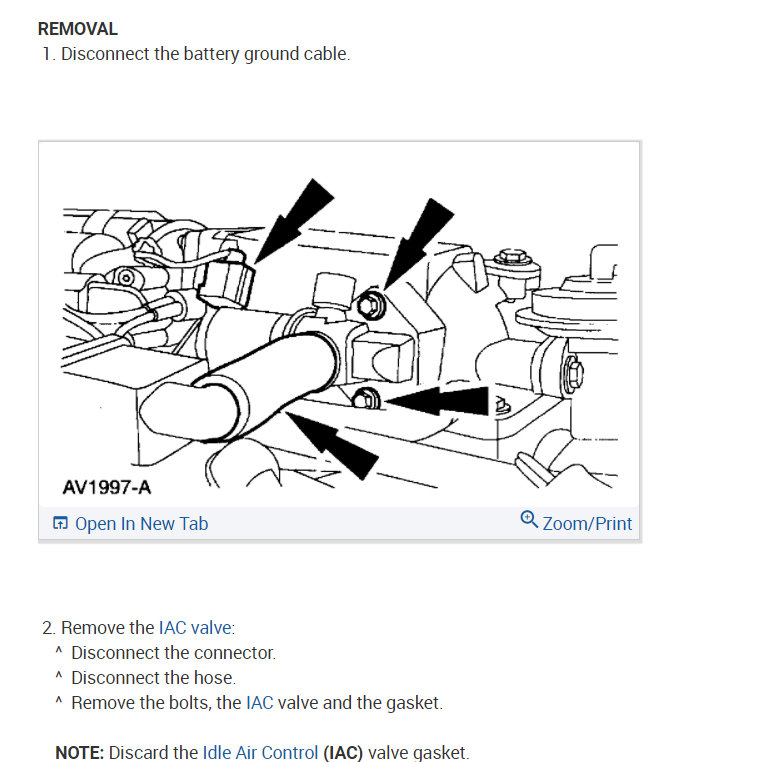 REMOVAL
1. Disconnect the battery ground cable.

AV1997-A

Open In New Tab

Zoom/Print

2. Remove the IAC valve:
^ Disconnect the connector.
^ Disconnect the hose.
^ Remove the bolts, the IAC valve and the gasket.

NOTE: Discard the Idle Air Control (IAC) valve gasket.