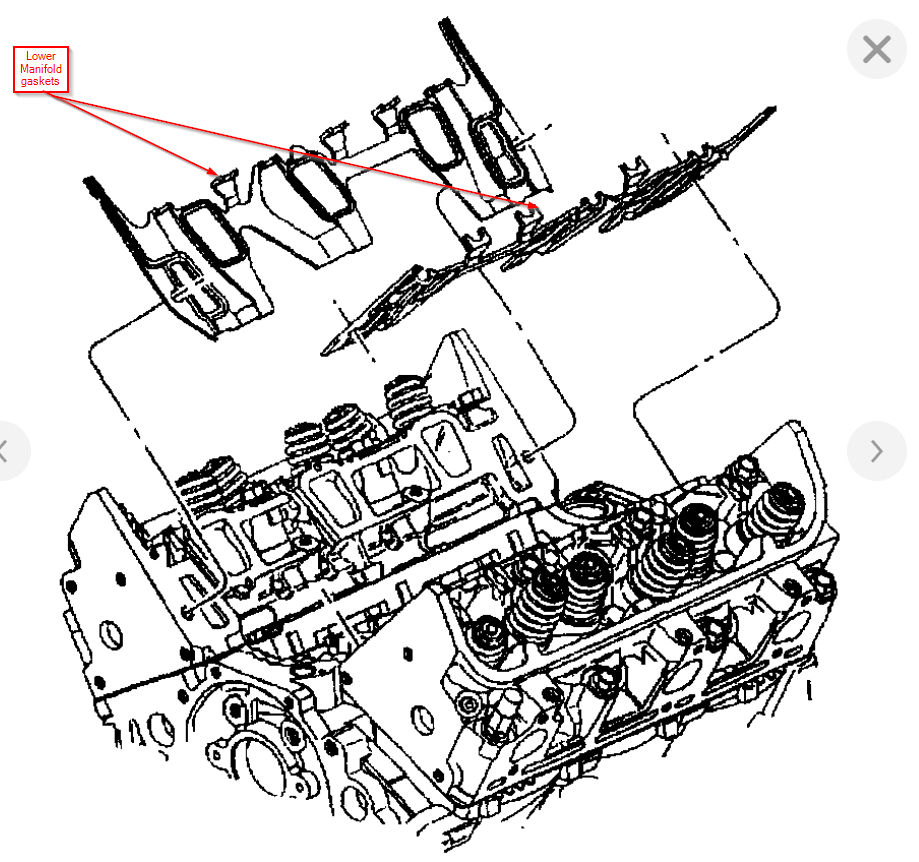 Lower Manifold gaskets