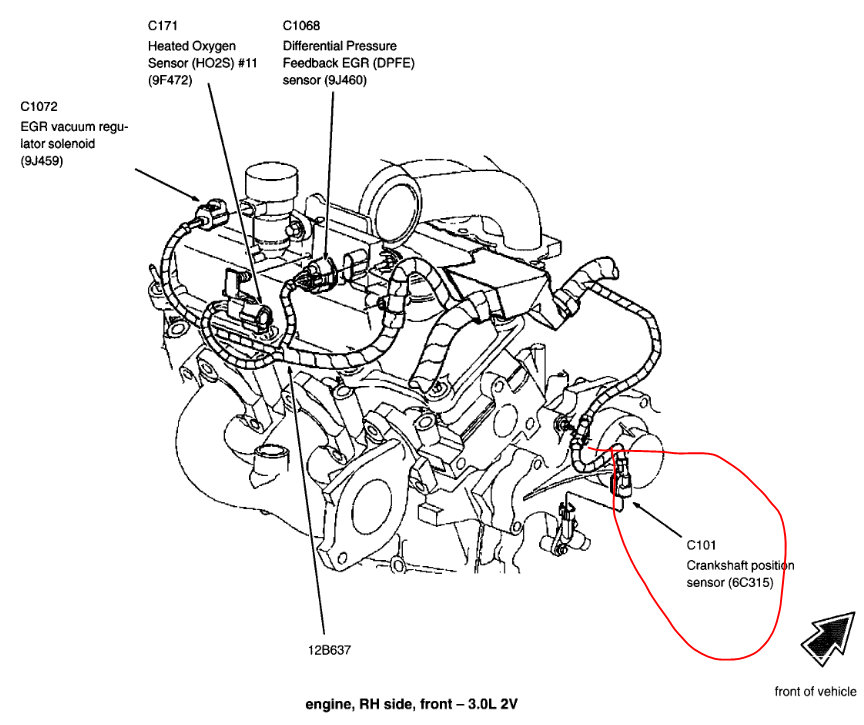 C171
Heated Oxygen Sensor (HO2S) #11 (9F472)

C1068
Differential Pressure Feedback EGR (DPFE) sensor (9J460)

C1072
EGR vacuum regulator solenoid (9J459)

C101
Crankshaft position sensor (6C315)

12B637

front of vehicle

engine, RH side, front – 3.0L 2V