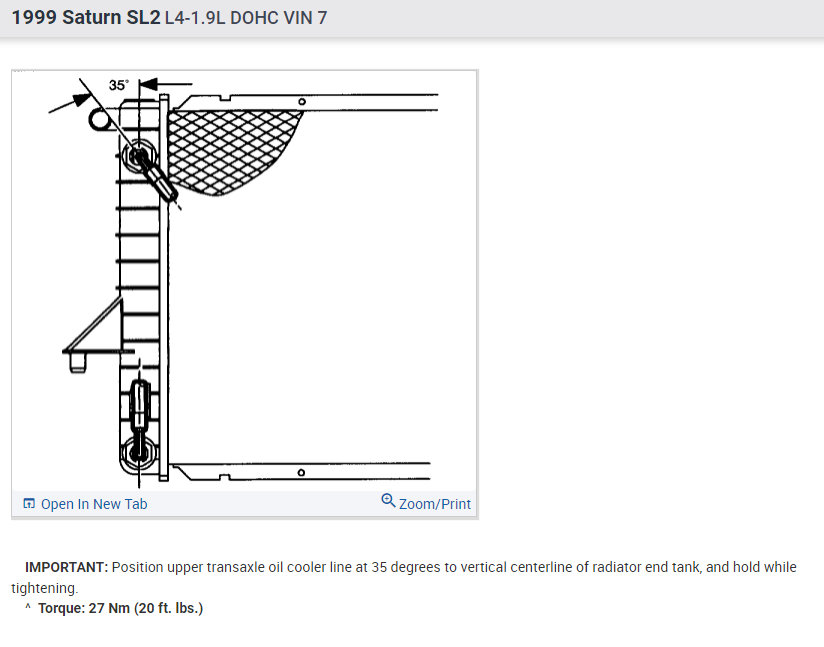 1999 Saturn SL2 L4-1.9L DOHC VIN 7

35°

Open In New Tab

Zoom/Print

IMPORTANT: Position upper transaxle oil cooler line at 35 degrees to vertical centerline of radiator end tank, and hold while tightening.

^ Torque: 27 Nm (20 ft. lbs.)