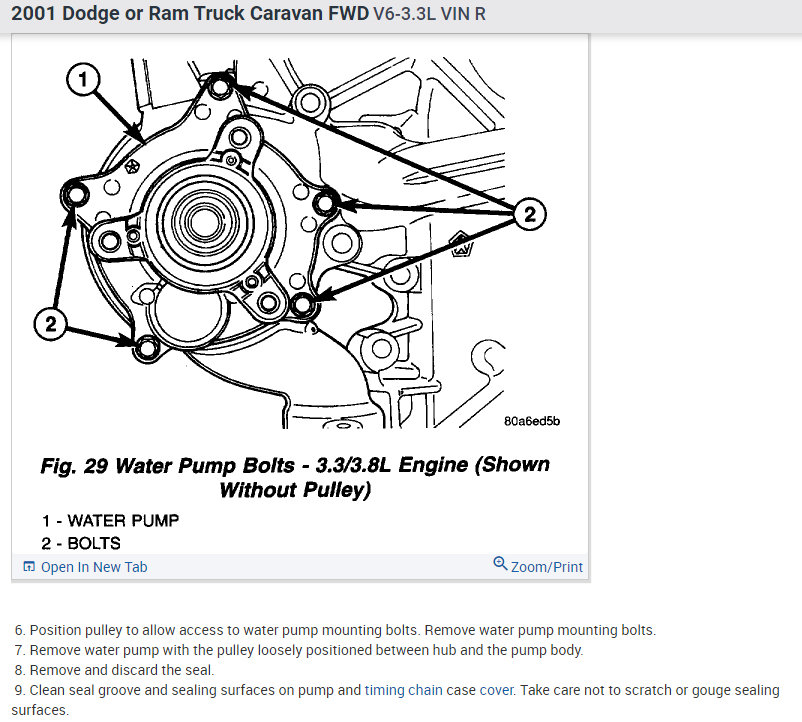 2001 Dodge or Ram Truck Caravan FWD V6-3.3L VIN R

1

2

2

80a6ed5b

Fig. 29 Water Pump Bolts - 3.3/3.8L Engine (Shown Without Pulley)

1 - WATER PUMP
2 - BOLTS

Open In New Tab

Zoom/Print

6. Position pulley to allow access to water pump mounting bolts. Remove water pump mounting bolts.
7. Remove water pump with the pulley loosely positioned between hub and the pump body.
8. Remove and discard the seal.
9. Clean seal groove and sealing surfaces on pump and timing chain case cover. Take care not to scratch or gouge sealing surfaces.