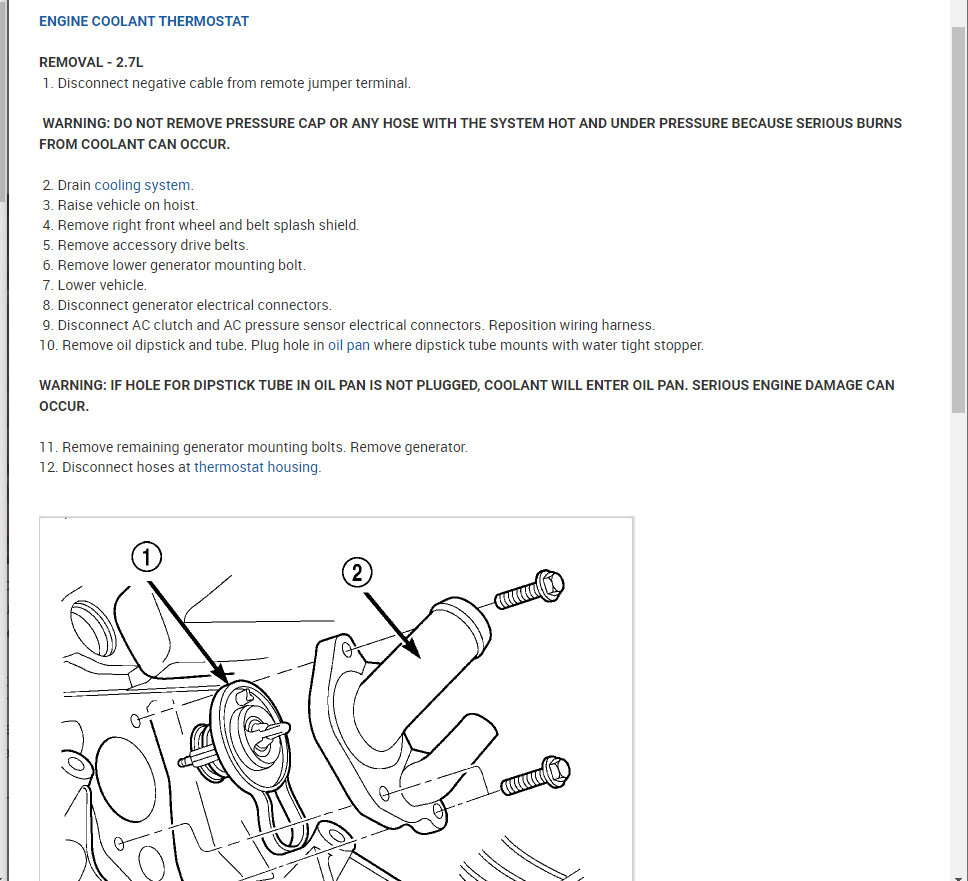 ENGINE COOLANT THERMOSTAT

REMOVAL - 2.7L
1. Disconnect negative cable from remote jumper terminal.

WARNING: DO NOT REMOVE PRESSURE CAP OR ANY HOSE WITH THE SYSTEM HOT AND UNDER PRESSURE BECAUSE SERIOUS BURNS FROM COOLANT CAN OCCUR.

2. Drain cooling system.
3. Raise vehicle on hoist.
4. Remove right front wheel and belt splash shield.
5. Remove accessory drive belts.
6. Remove lower generator mounting bolt.
7. Lower vehicle.
8. Disconnect generator electrical connectors.
9. Disconnect AC clutch and AC pressure sensor electrical connectors. Reposition wiring harness.
10. Remove oil dipstick and tube. Plug hole in oil pan where dipstick tube mounts with water tight stopper.

WARNING: IF HOLE FOR DIPSTICK TUBE IN OIL PAN IS NOT PLUGGED, COOLANT WILL ENTER OIL PAN. SERIOUS ENGINE DAMAGE CAN OCCUR.

11. Remove remaining generator mounting bolts. Remove generator.
12. Disconnect hoses at thermostat housing.

1
2