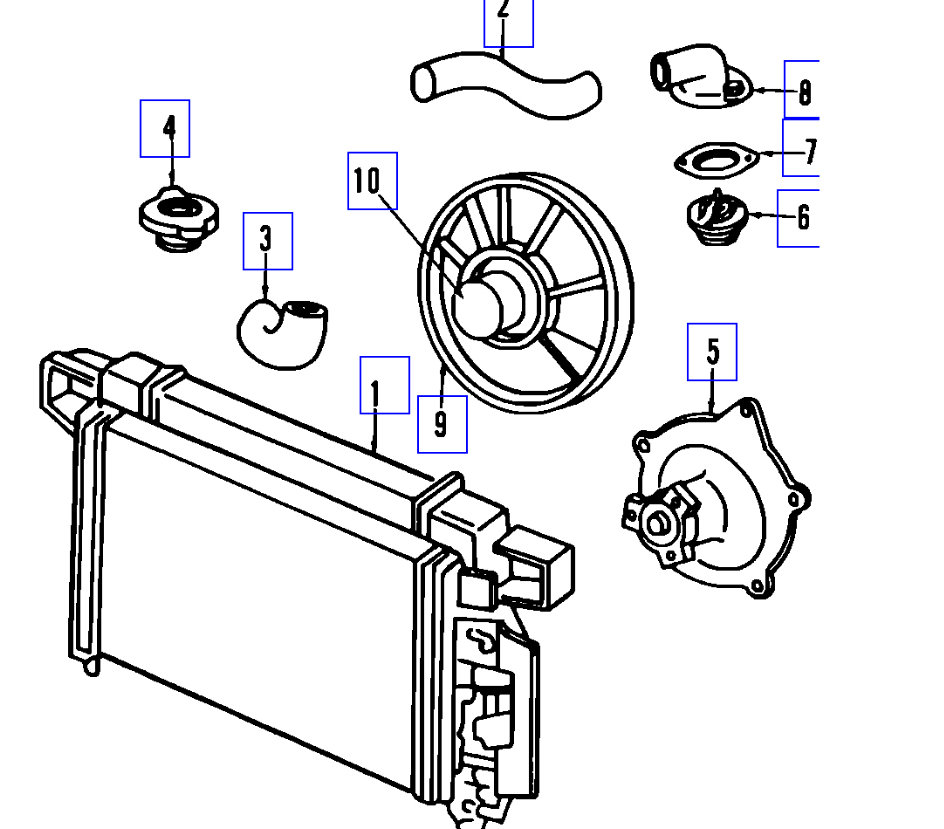 2
8
4
7
10
6
3
5
1
9