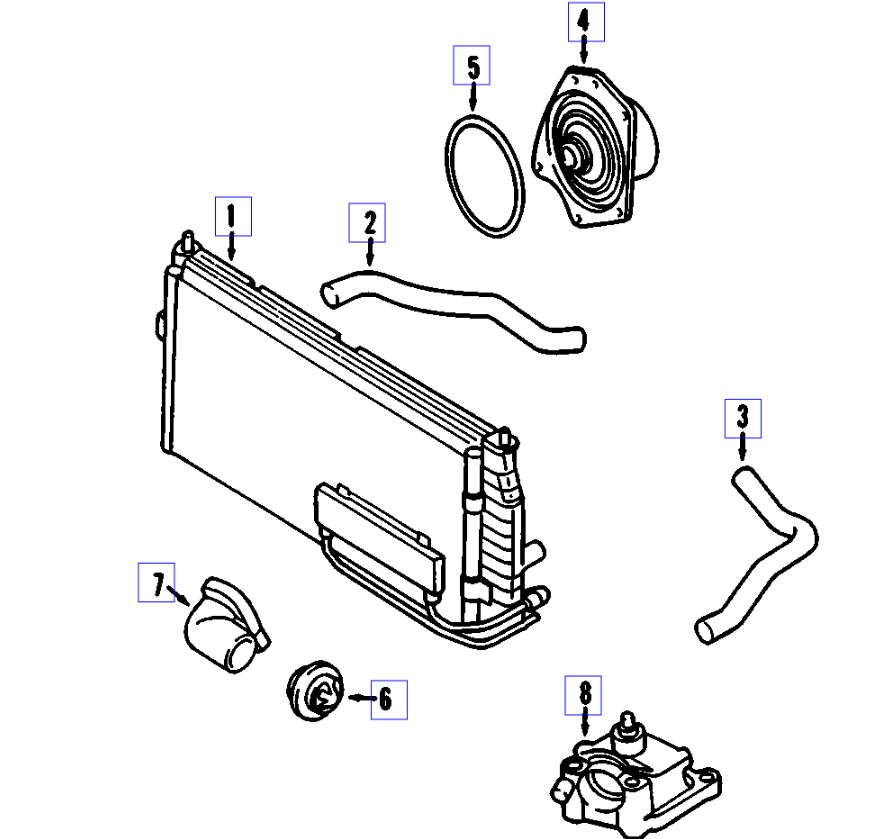 4
5
1
2
3
7
6
8