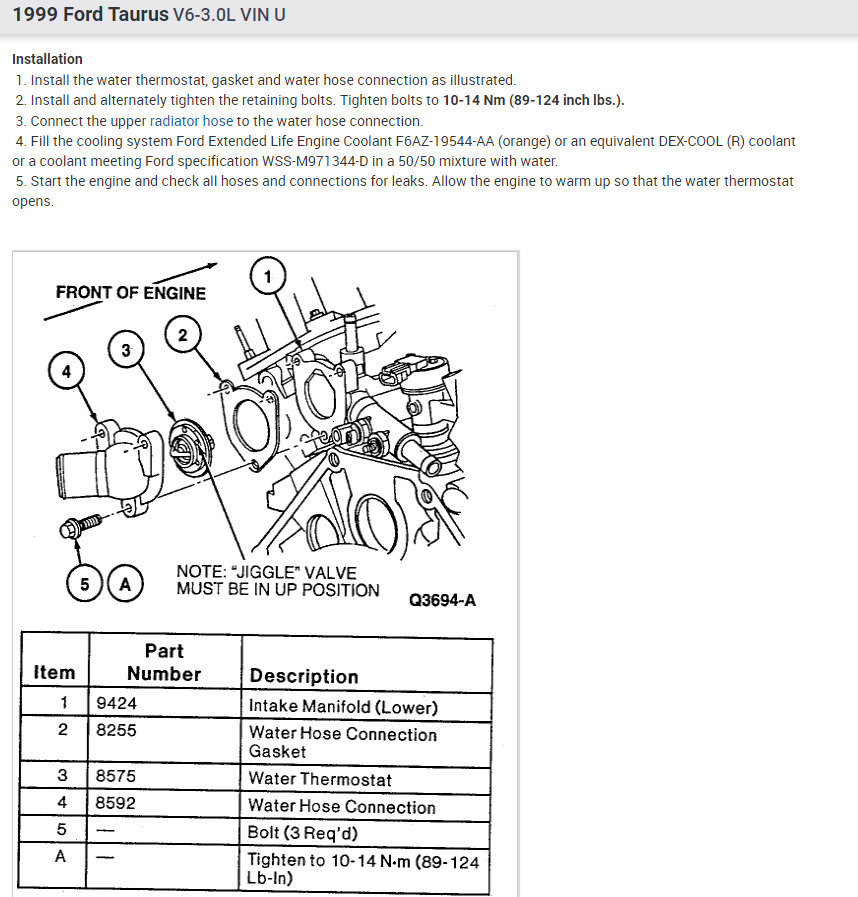 1999 Ford Taurus V6-3.0L VIN U

Installation
1. Install the water thermostat, gasket and water hose connection as illustrated.
2. Install and alternately tighten the retaining bolts. Tighten bolts to 10-14 Nm (89-124 inch lbs.).
3. Connect the upper radiator hose to the water hose connection.
4. Fill the cooling system Ford Extended Life Engine Coolant F6AZ-19544-AA (orange) or an equivalent DEX-COOL (R) coolant or a coolant meeting Ford specification WSS-M971344-D in a 50/50 mixture with water.
5. Start the engine and check all hoses and connections for leaks. Allow the engine to warm up so that the water thermostat opens.

FRONT OF ENGINE

1

2

3

4

5 A

NOTE: "JIGGLE" VALVE MUST BE IN UP POSITION

Q3694-A

| Item | Part Number | Description |
|---|---|---|
| 1 | 9424 | Intake Manifold (Lower) |
| 2 | 8255 | Water Hose Connection Gasket |
| 3 | 8575 | Water Thermostat |
| 4 | 8592 | Water Hose Connection |
| 5 | — | Bolt (3 Req'd) |
| A | — | Tighten to 10-14 N·m (89-124 Lb-In) |