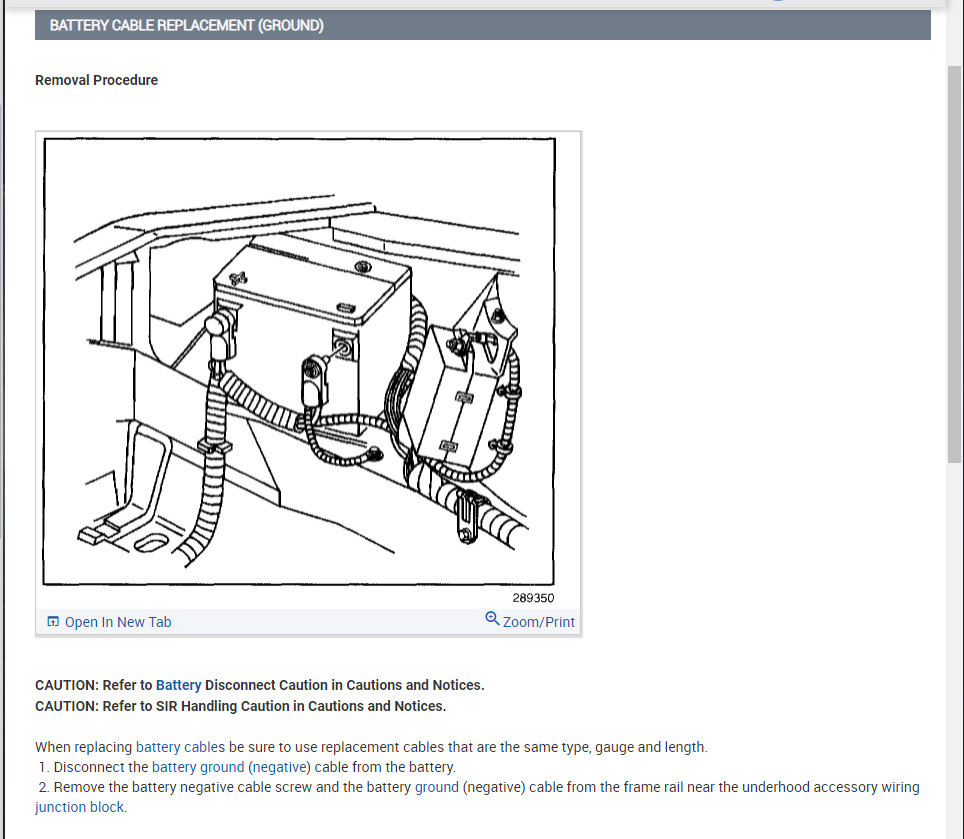 BATTERY CABLE REPLACEMENT (GROUND)

Removal Procedure

289350

Open In New Tab

Zoom/Print

CAUTION: Refer to Battery Disconnect Caution in Cautions and Notices.
CAUTION: Refer to SIR Handling Caution in Cautions and Notices.

When replacing battery cables be sure to use replacement cables that are the same type, gauge and length.
1. Disconnect the battery ground (negative) cable from the battery.
2. Remove the battery negative cable screw and the battery ground (negative) cable from the frame rail near the underhood accessory wiring junction block.